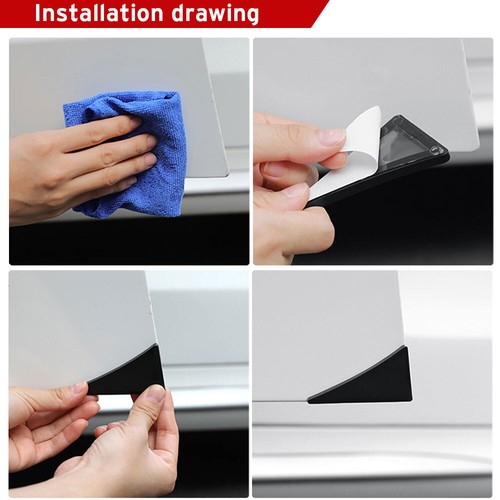 Installation drawing