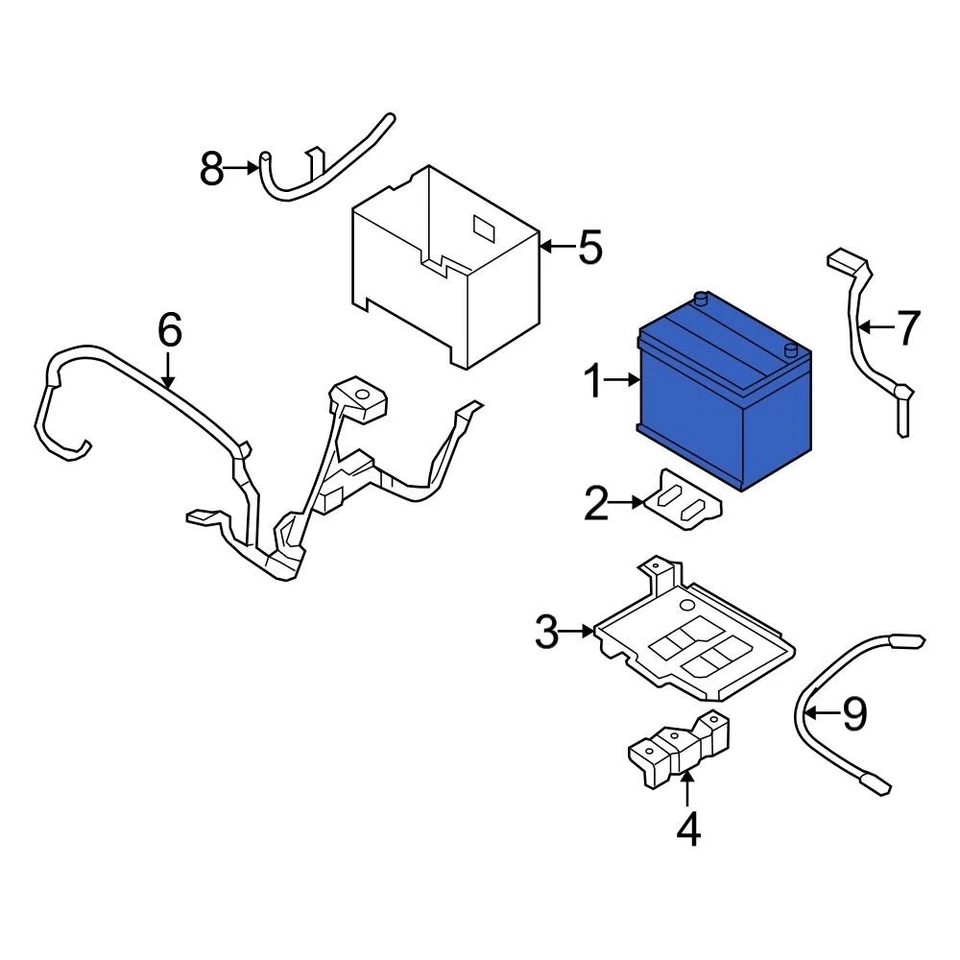 8
5
6
7
1
2
3
9
4