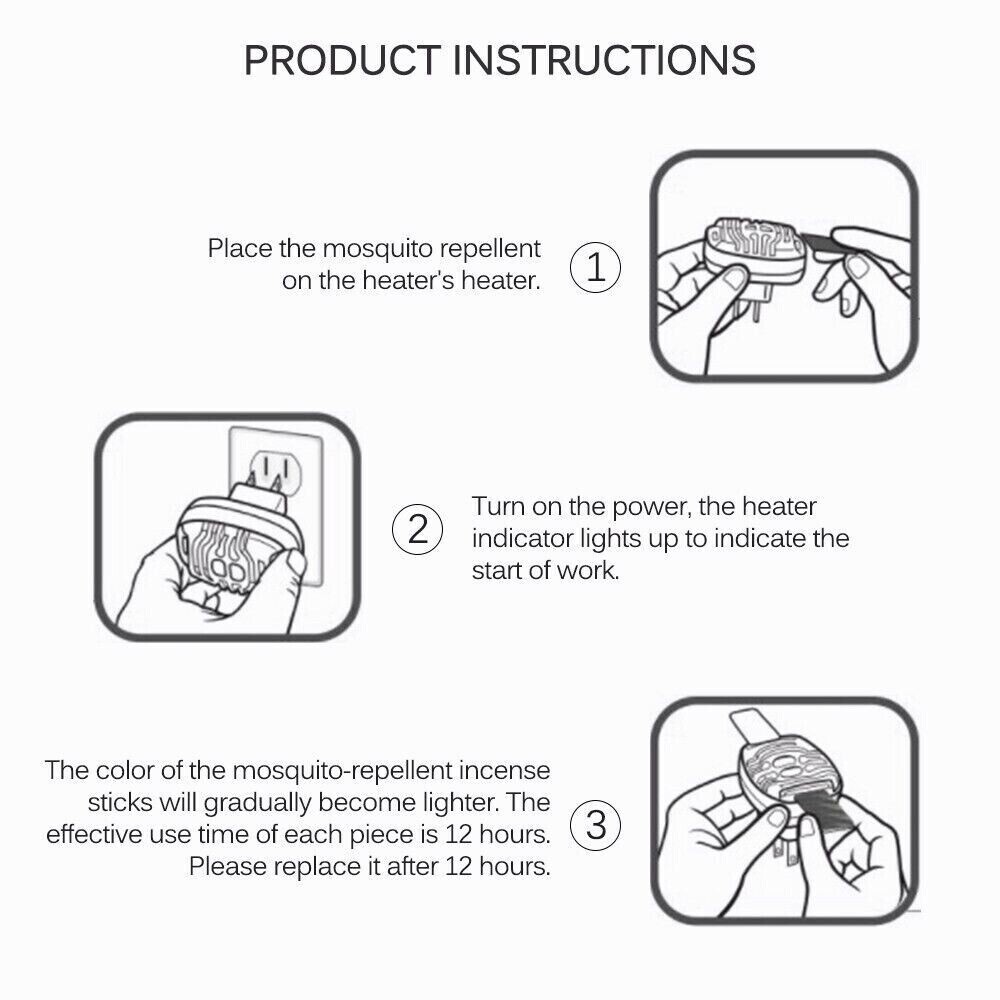 PRODUCT INSTRUCTIONS

Place the mosquito repellent on the heater's heater.

1

2

Turn on the power, the heater indicator lights up to indicate the start of work.

The color of the mosquito-repellent incense sticks will gradually become lighter. The effective use time of each piece is 12 hours. Please replace it after 12 hours.

3