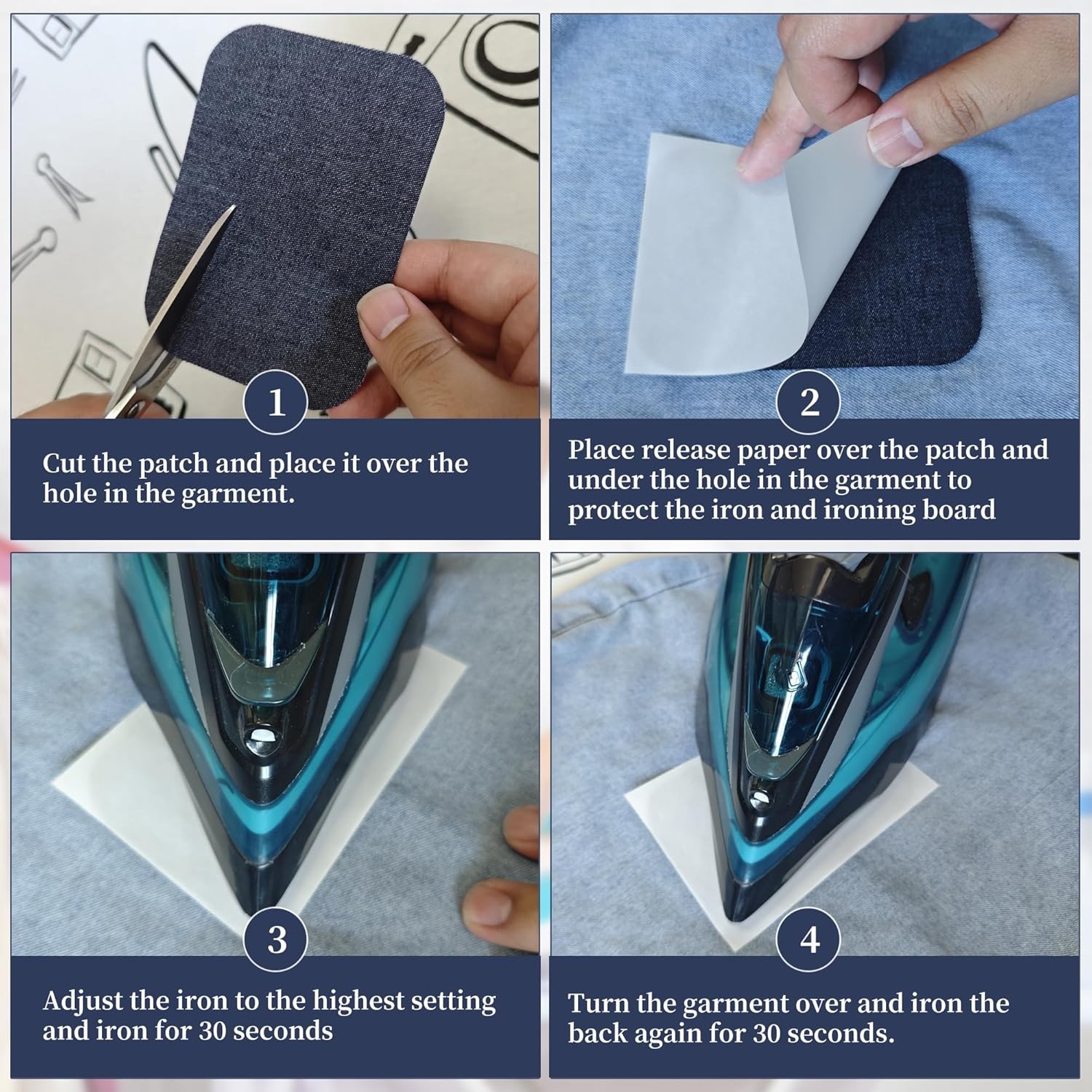 1

Cut the patch and place it over the hole in the garment.

2

Place release paper over the patch and under the hole in the garment to protect the iron and ironing board

3

Adjust the iron to the highest setting and iron for 30 seconds

4

Turn the garment over and iron the back again for 30 seconds.