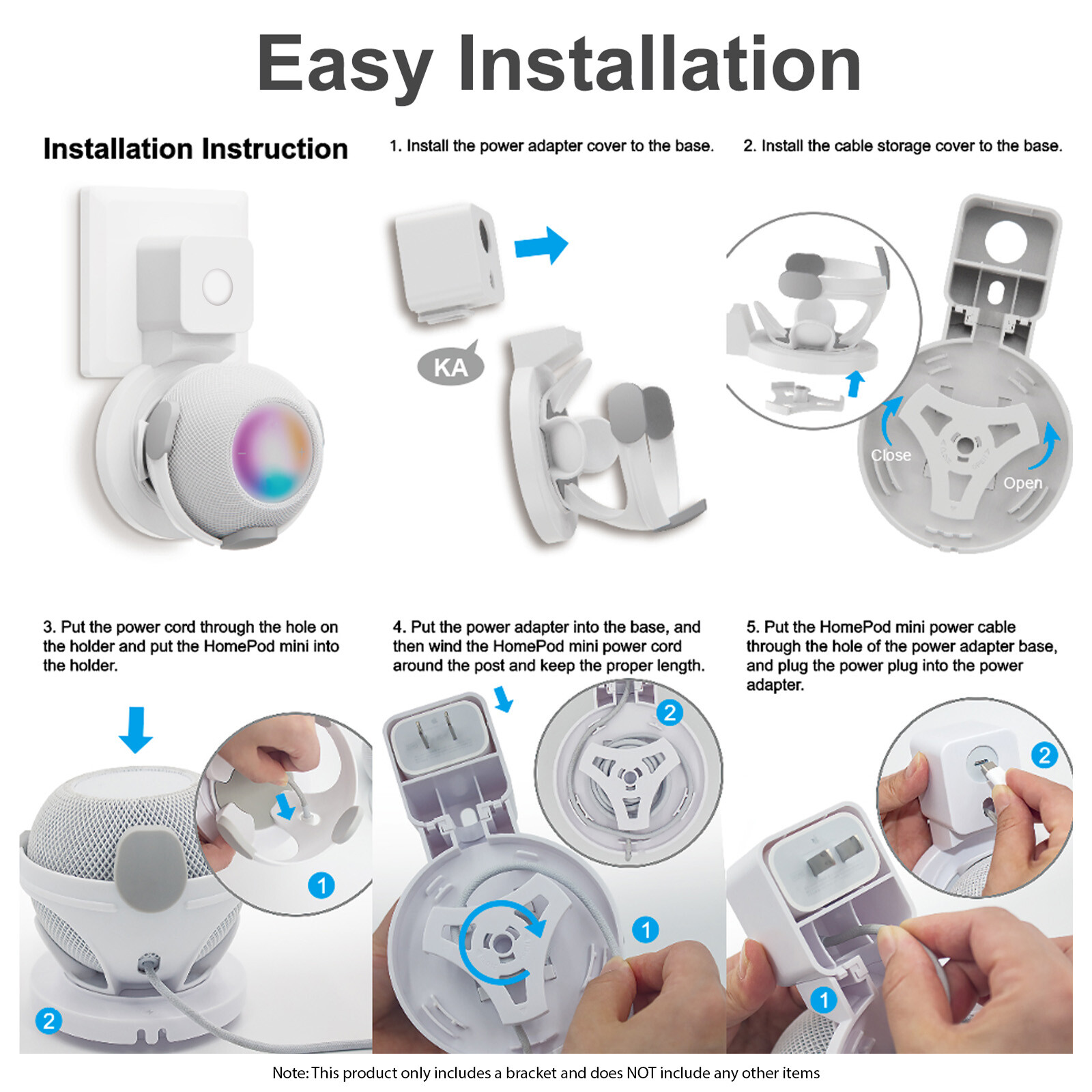 Easy Installation

Installation Instruction

1. Install the power adapter cover to the base.

KA

2. Install the cable storage cover to the base.

Close

Open

3. Put the power cord through the hole on the holder and put the HomePod mini into the holder.

1

2

4. Put the power adapter into the base, and then wind the HomePod mini power cord around the post and keep the proper length.

2

1

5. Put the HomePod mini power cable through the hole of the power adapter base, and plug the power plug into the power adapter.

2

1

Note: This product only includes a bracket and does NOT include any other items