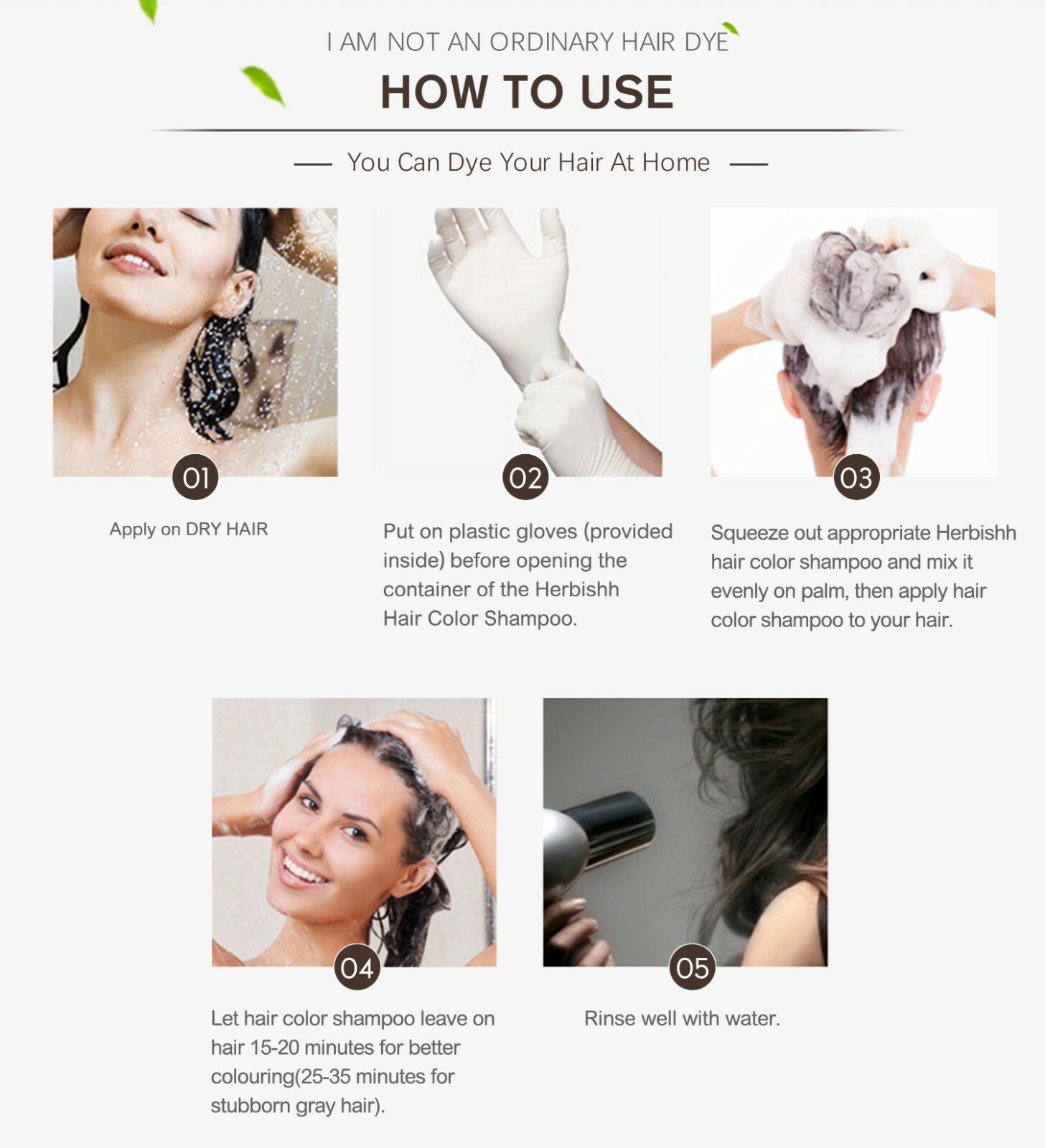 I AM NOT AN ORDINARY HAIR DYE

HOW TO USE

— You Can Dye Your Hair At Home —

01

Apply on DRY HAIR

02

Put on plastic gloves (provided inside) before opening the container of the Herbishh Hair Color Shampoo.

03

Squeeze out appropriate Herbishh hair color shampoo and mix it evenly on palm, then apply hair color shampoo to your hair.

04

Let hair color shampoo leave on hair 15-20 minutes for better colouring(25-35 minutes for stubborn gray hair).

05

Rinse well with water.