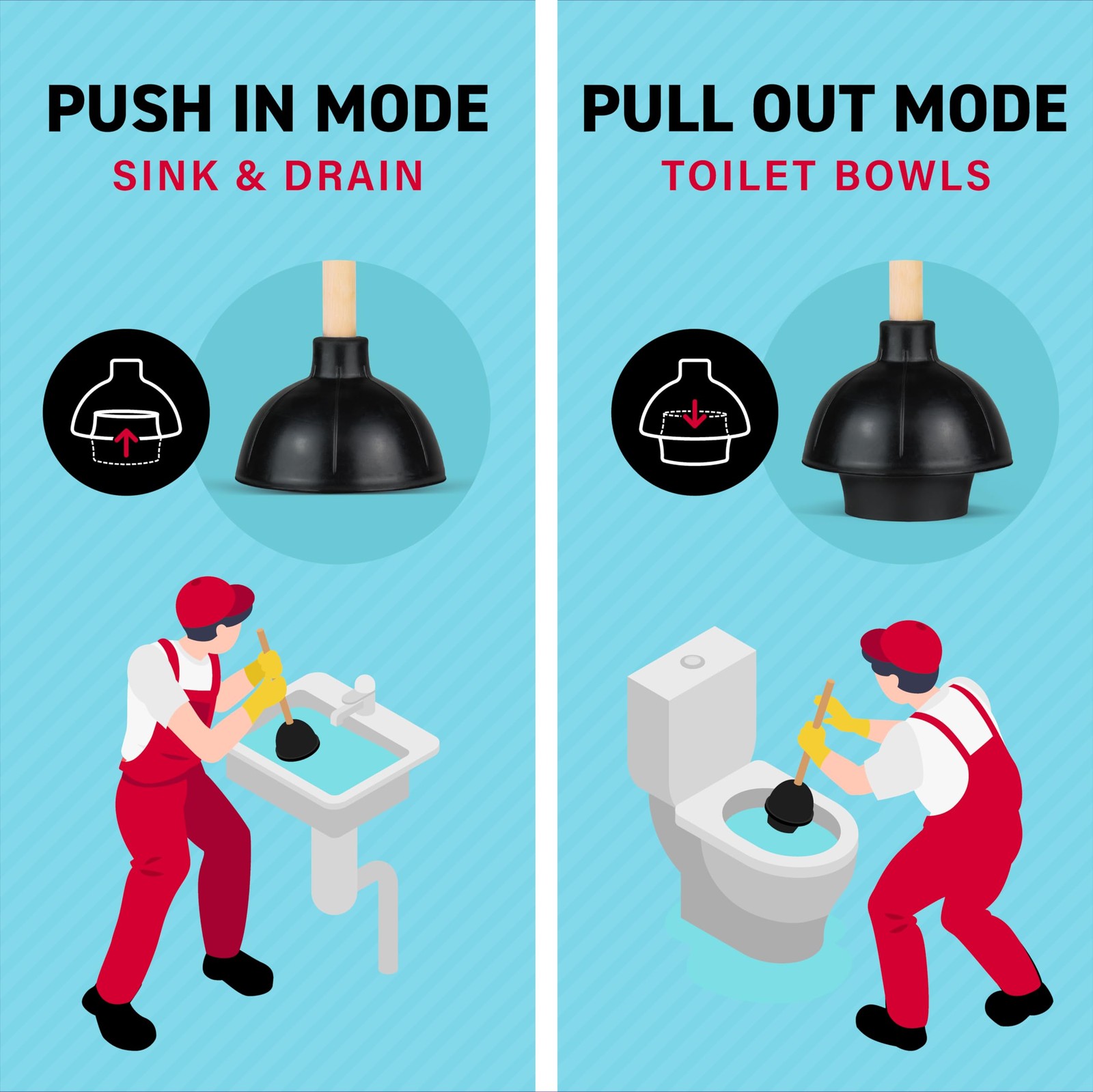 PUSH IN MODE
SINK & DRAIN

PULL OUT MODE
TOILET BOWLS