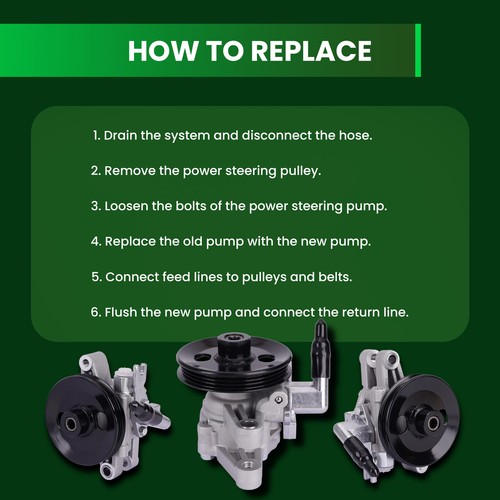 HOW TO REPLACE

1. Drain the system and disconnect the hose.

2. Remove the power steering pulley.

3. Loosen the bolts of the power steering pump.

4. Replace the old pump with the new pump.

5. Connect feed lines to pulleys and belts.

6. Flush the new pump and connect the return line.