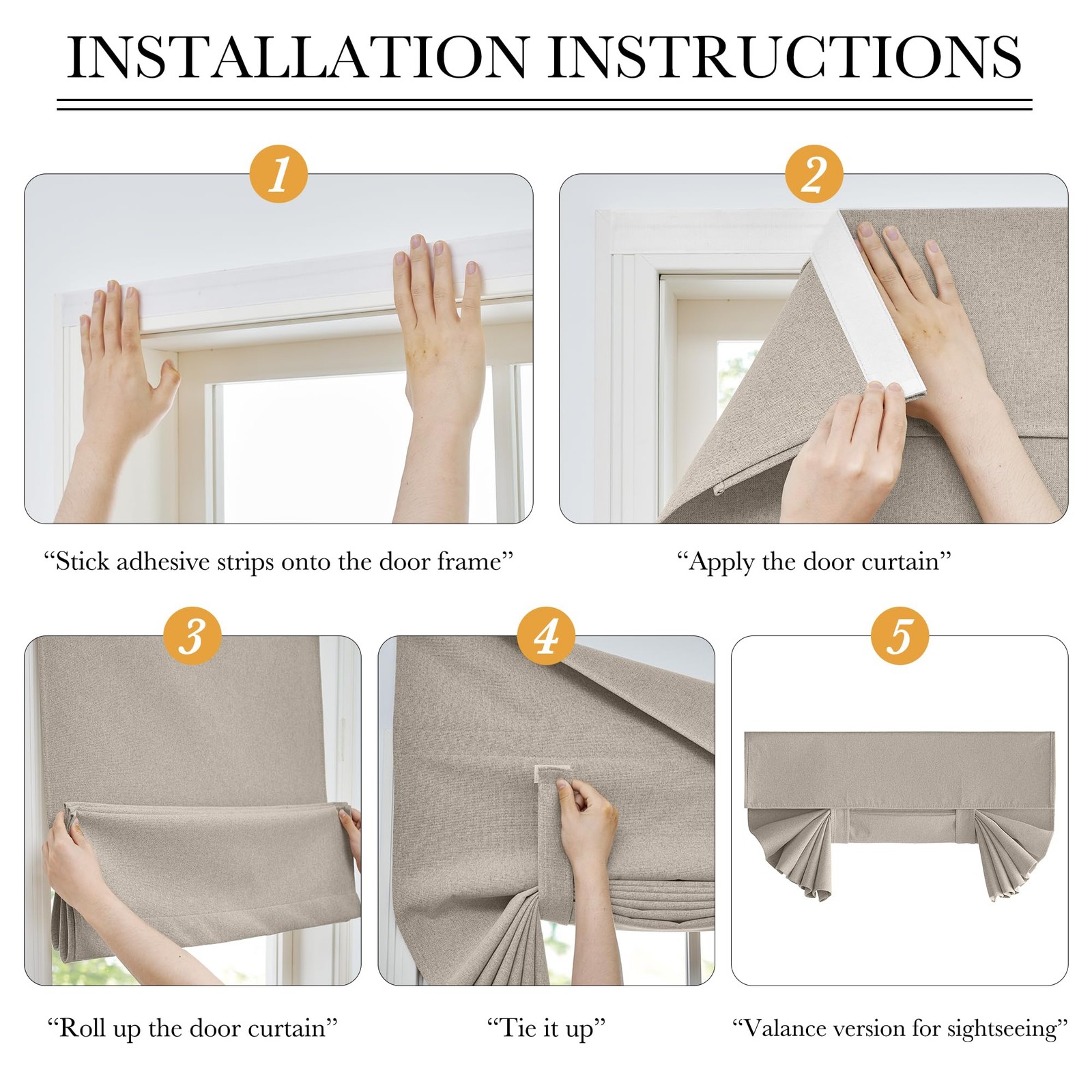 INSTALLATION INSTRUCTIONS

1

“Stick adhesive strips onto the door frame”

2

“Apply the door curtain”

3

“Roll up the door curtain”

4

“Tie it up”

5

“Valance version for sightseeing”