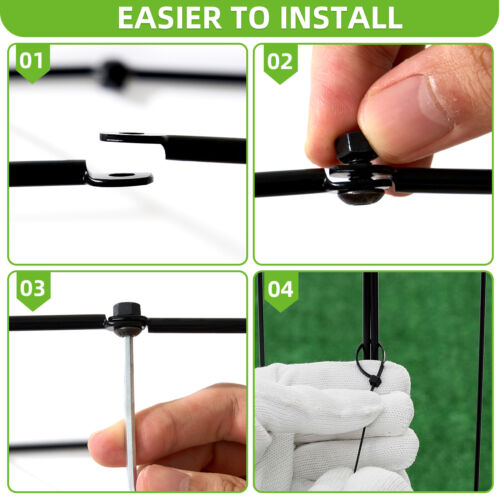 EASIER TO INSTALL

01

02

03

04