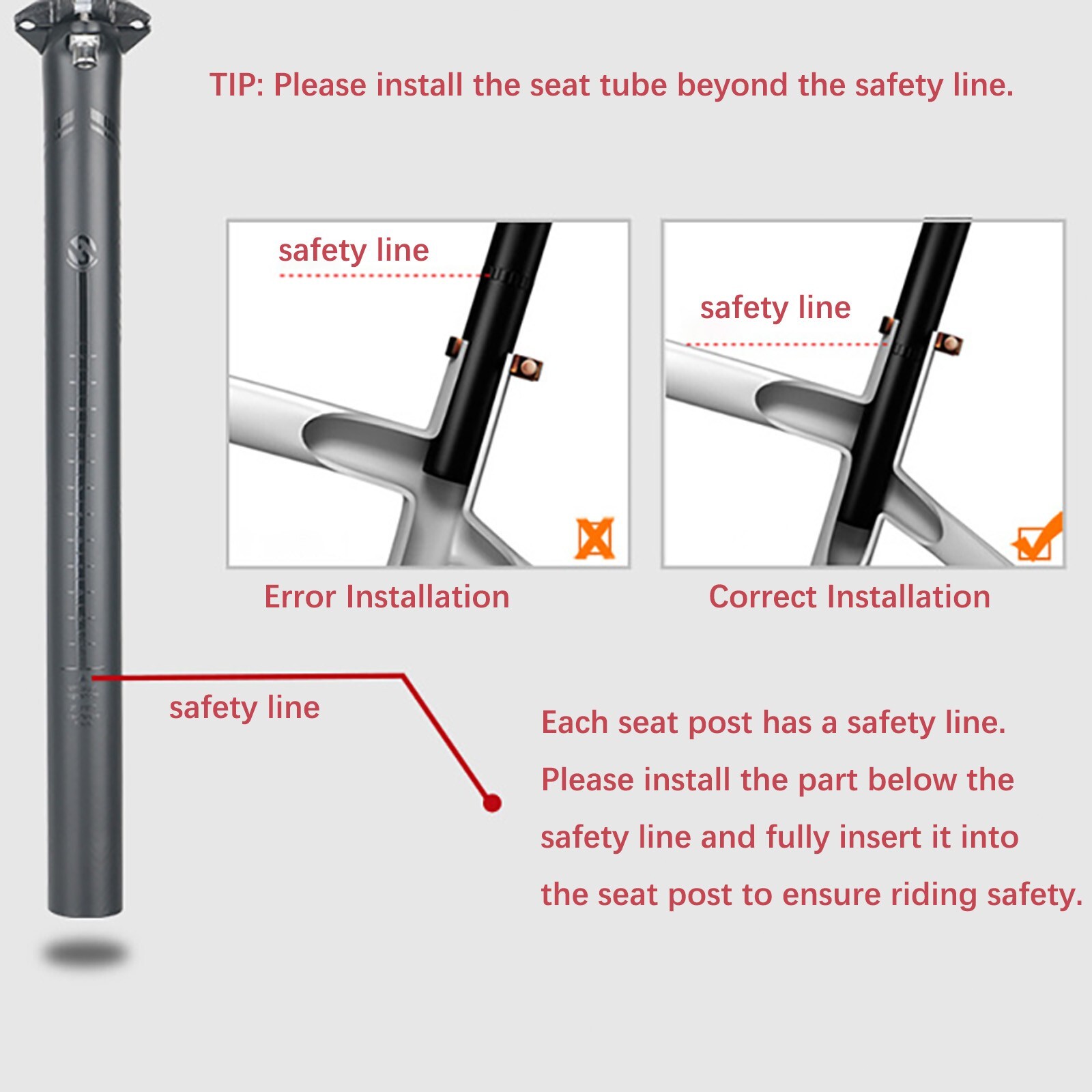 TIP: Please install the seat tube beyond the safety line.

safety line

Error Installation

safety line

Correct Installation

safety line

Each seat post has a safety line. Please install the part below the safety line and fully insert it into the seat post to ensure riding safety.