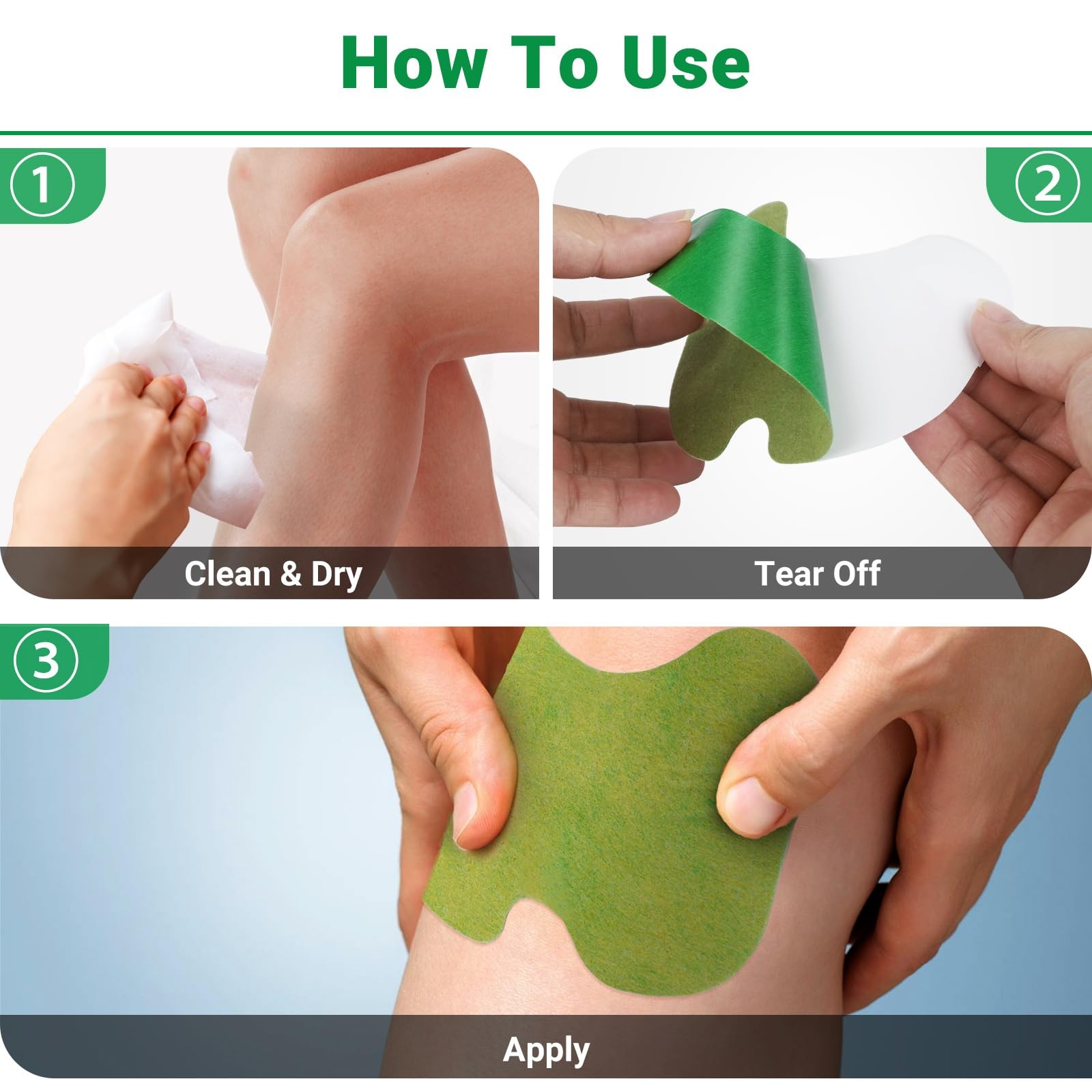 How To Use

①

Clean & Dry

②

Tear Off

③

Apply