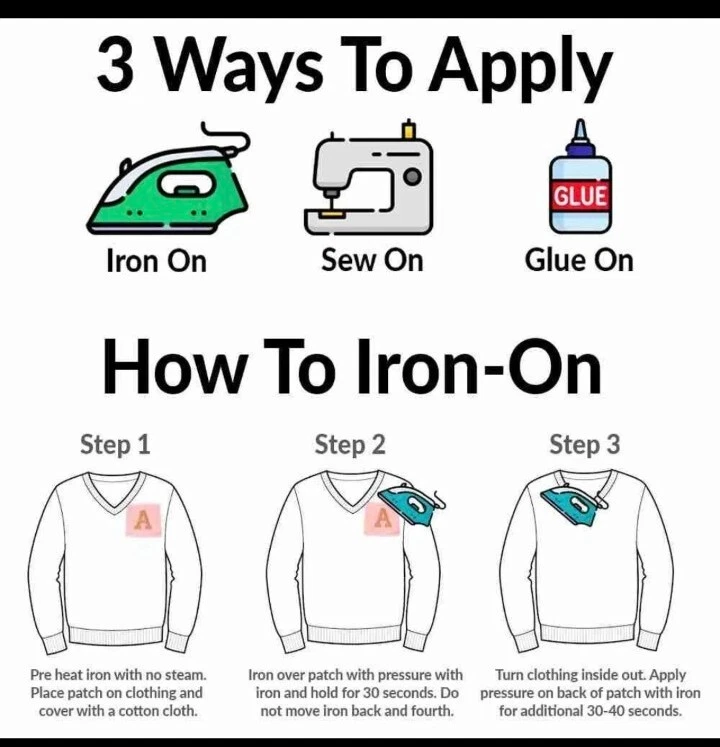 3 Ways To Apply

GLUE

Iron On

Sew On

Glue On

How To Iron-On

Step 1

A

Pre heat iron with no steam. Place patch on clothing and cover with a cotton cloth.

Step 2

A

Iron over patch with pressure with iron and hold for 30 seconds. Do not move iron back and fourth.

Step 3

Turn clothing inside out. Apply pressure on back of patch with iron for additional 30-40 seconds.