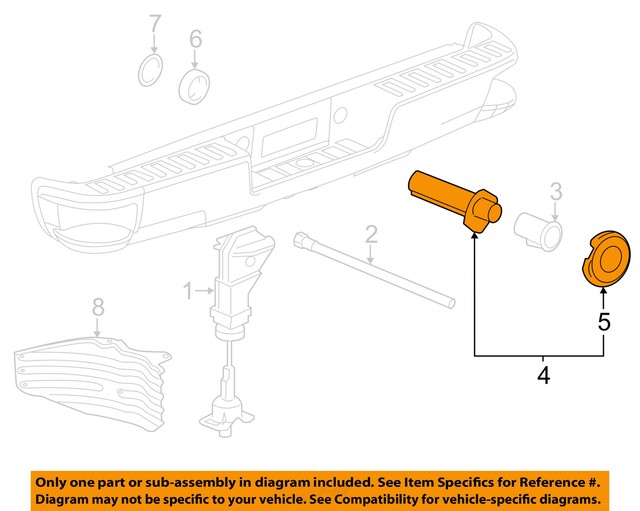 7
6
3
2
1
8
5
4

Only one part or sub-assembly in diagram included. See Item Specifics for Reference #. Diagram may not be specific to your vehicle. See Compatibility for vehicle-specific diagrams.