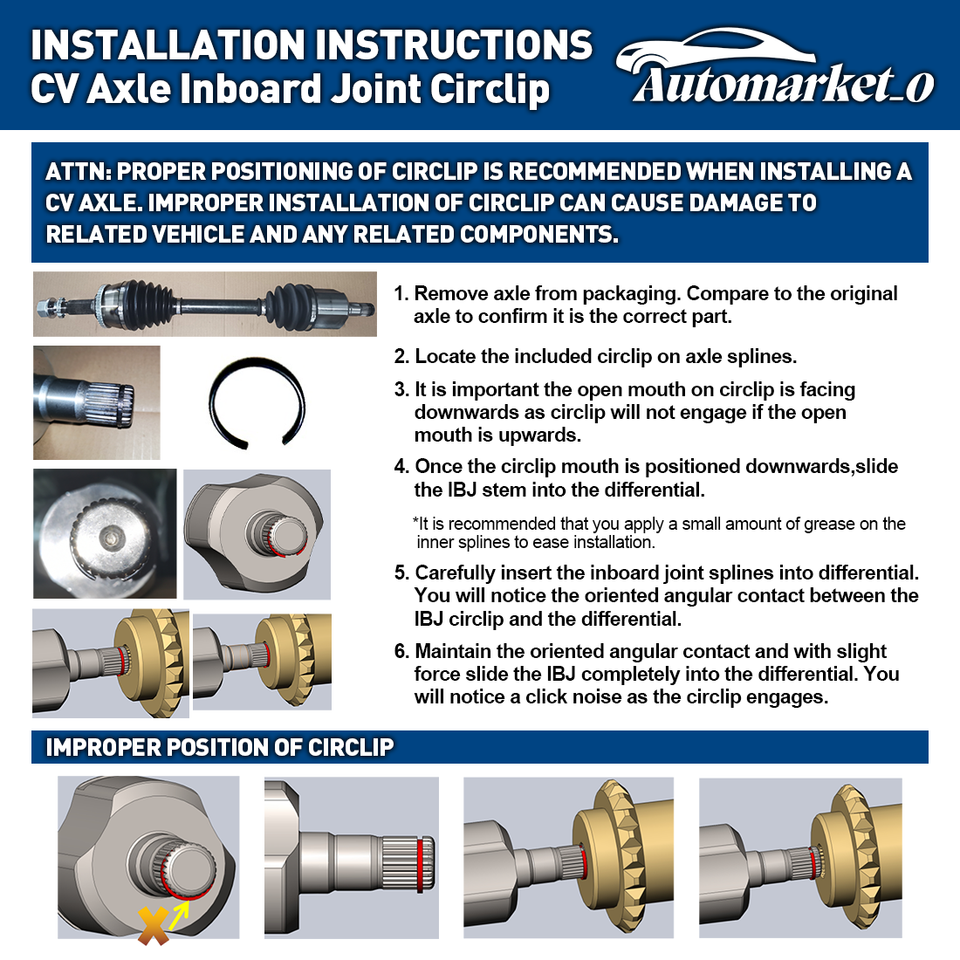 INSTALLATION INSTRUCTIONS
CV Axle Inboard Joint Circlip

Automarket_0

ATTN: PROPER POSITIONING OF CIRCLIP IS RECOMMENDED WHEN INSTALLING A CV AXLE. IMPROPER INSTALLATION OF CIRCLIP CAN CAUSE DAMAGE TO RELATED VEHICLE AND ANY RELATED COMPONENTS.

1. Remove axle from packaging. Compare to the original axle to confirm it is the correct part.

2. Locate the included circlip on axle splines.

3. It is important the open mouth on circlip is facing downwards as circlip will not engage if the open mouth is upwards.

4. Once the circlip mouth is positioned downwards,slide the IBJ stem into the differential.

*It is recommended that you apply a small amount of grease on the inner splines to ease installation.

5. Carefully insert the inboard joint splines into differential. You will notice the oriented angular contact between the IBJ circlip and the differential.

6. Maintain the oriented angular contact and with slight force slide the IBJ completely into the differential. You will notice a click noise as the circlip engages.

IMPROPER POSITION OF CIRCLIP