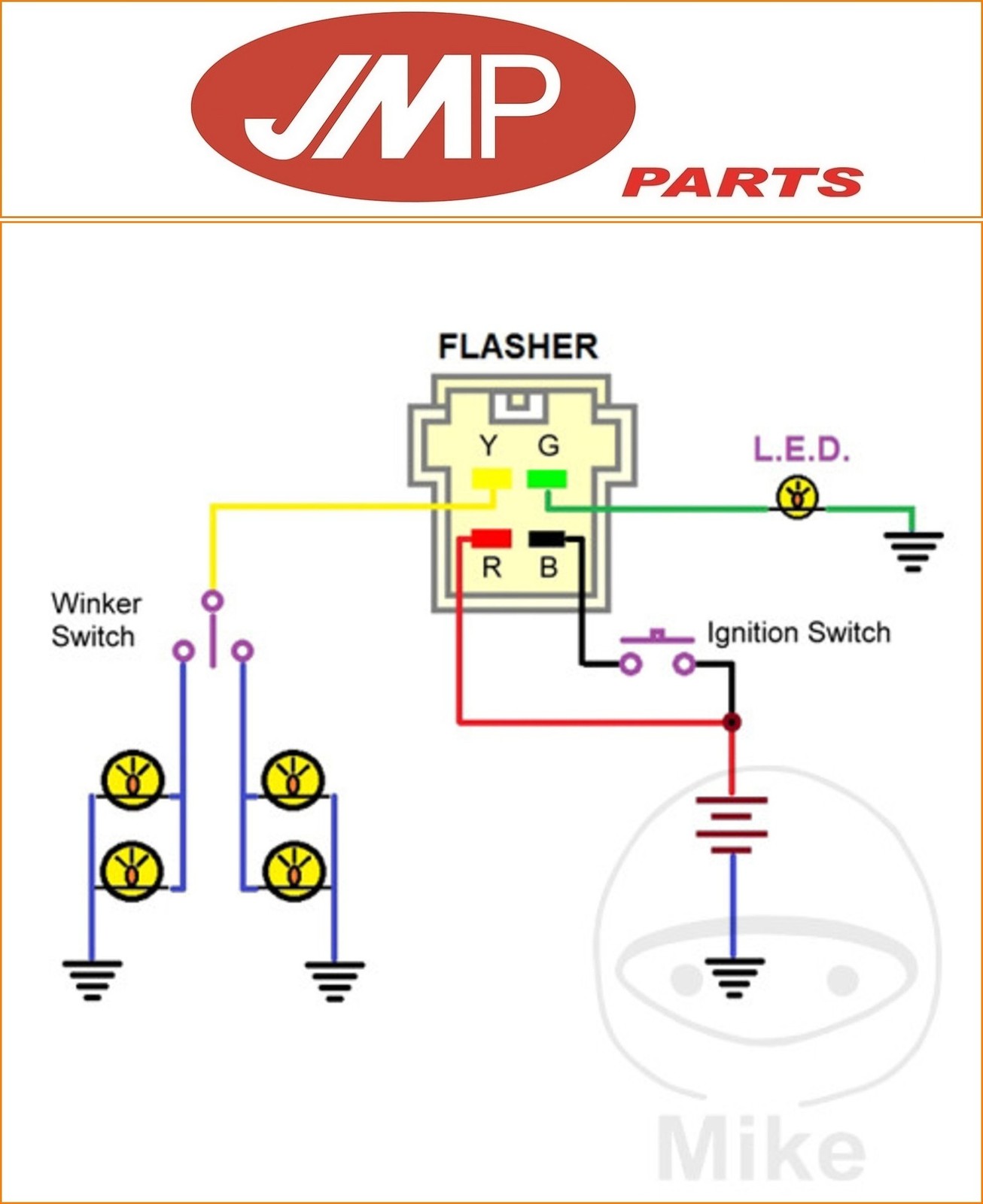 JMP
PARTS

FLASHER

Y G

R B

L.E.D.

Winker Switch

Ignition Switch

Mike