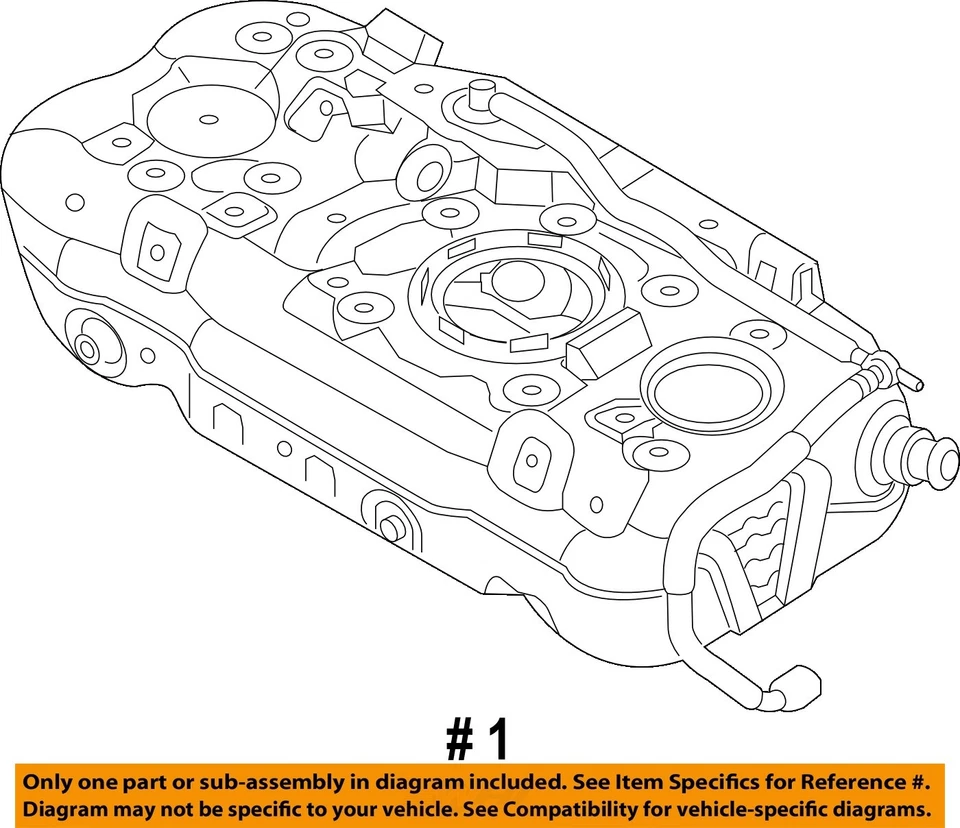 # 1

Only one part or sub-assembly in diagram included. See Item Specifics for Reference #. Diagram may not be specific to your vehicle. See Compatibility for vehicle-specific diagrams.