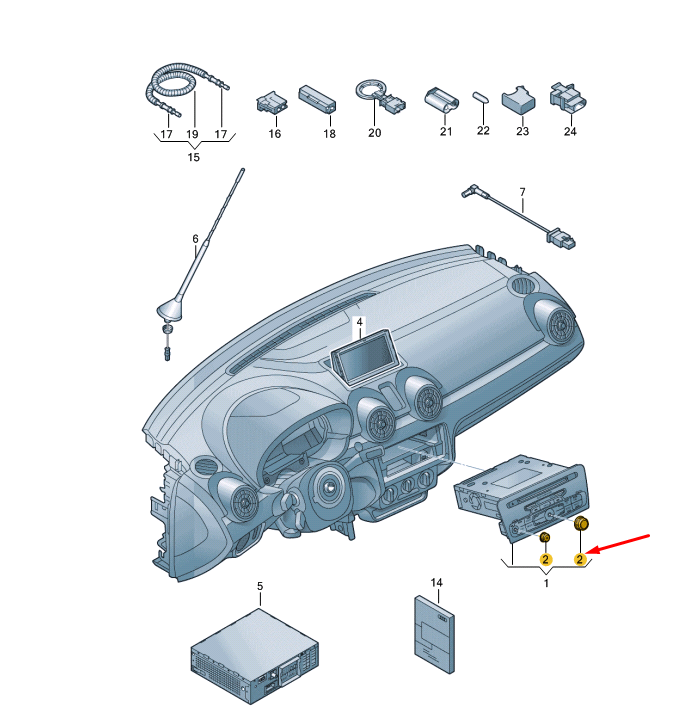 17 19 17
15
16
18
20
21
22
23
24
6
7
4
2
2
1
5
14