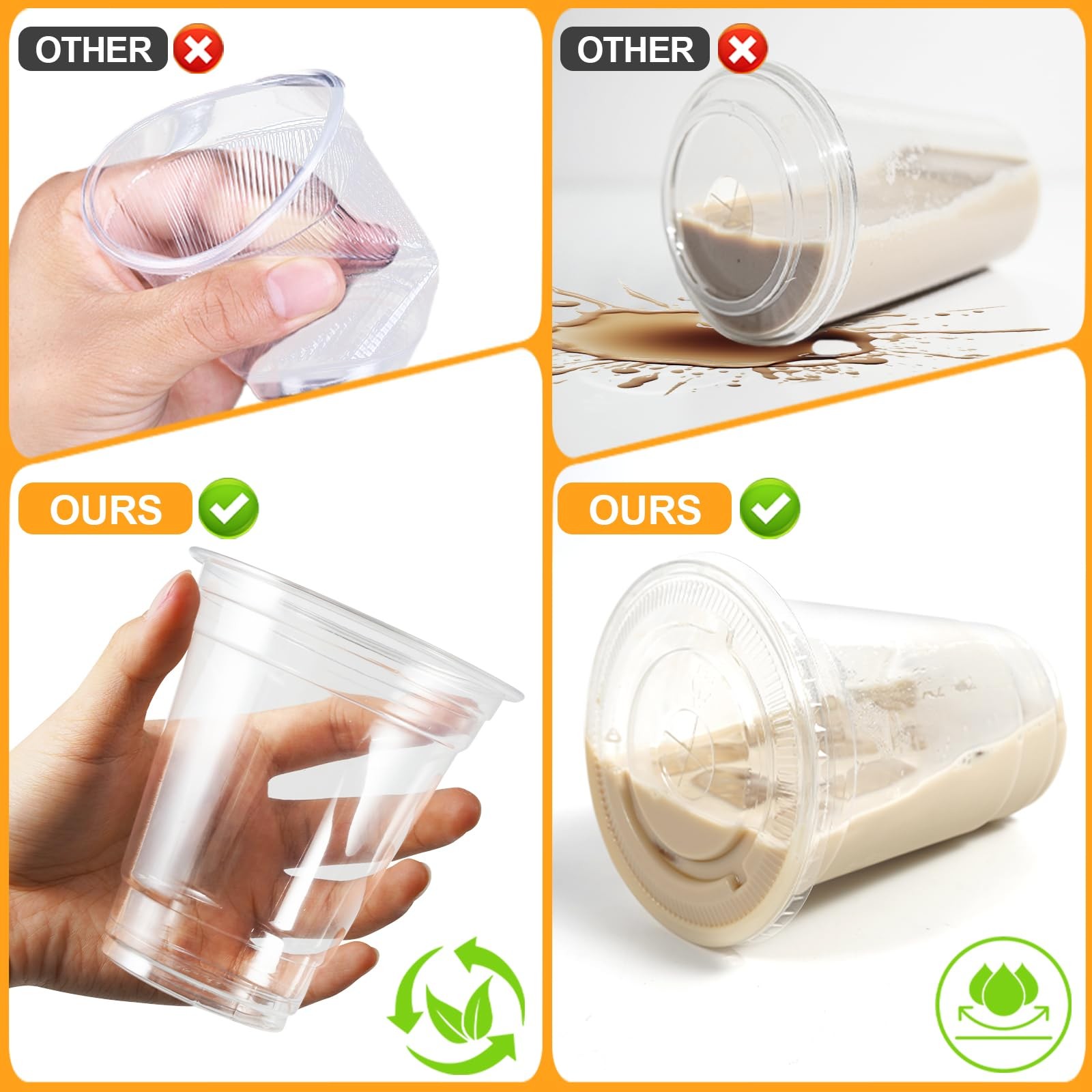 OTHER

OTHER

OURS

OURS