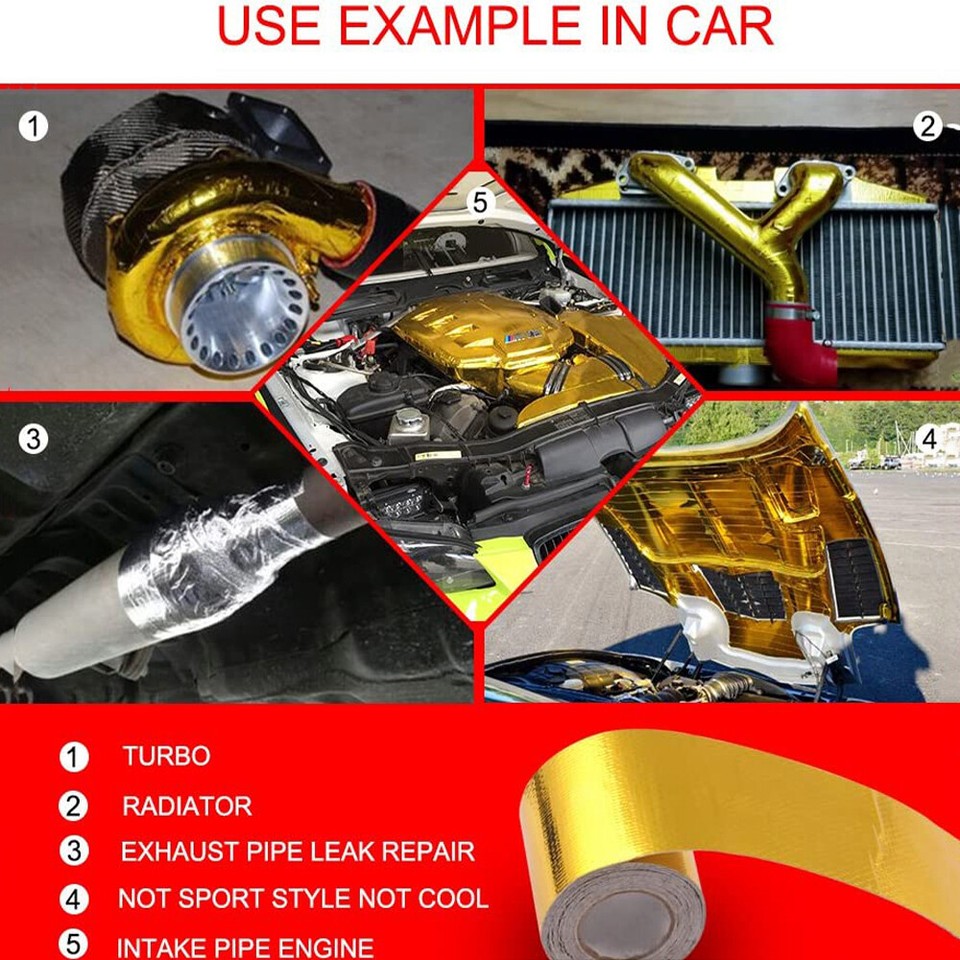 USE EXAMPLE IN CAR

1

2

5

3

4

1 TURBO

2 RADIATOR

3 EXHAUST PIPE LEAK REPAIR

4 NOT SPORT STYLE NOT COOL

5 INTAKE PIPE ENGINE