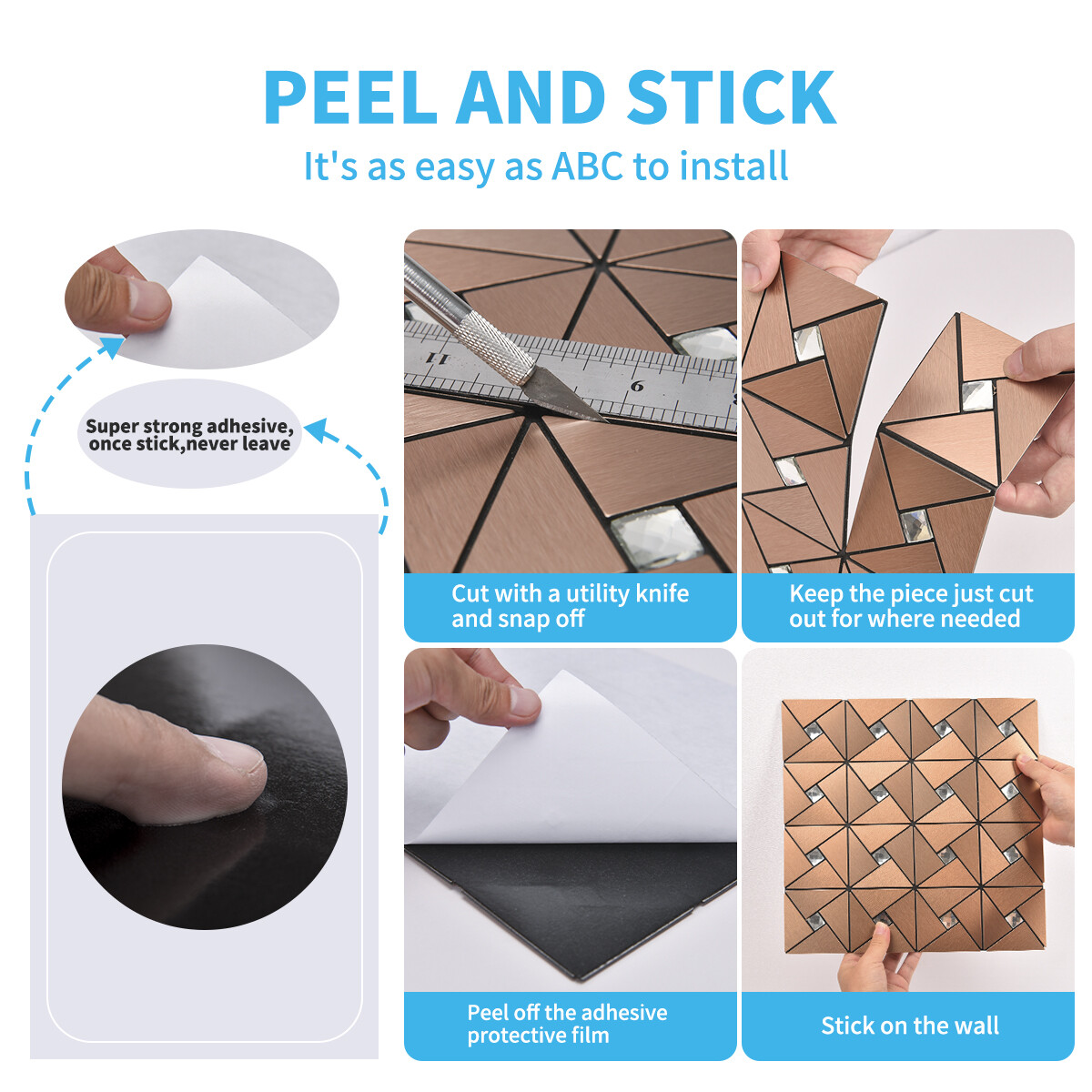 PEEL AND STICK
It's as easy as ABC to install

Super strong adhesive, once stick,never leave

11
6

Cut with a utility knife and snap off

Keep the piece just cut out for where needed

Peel off the adhesive protective film

Stick on the wall