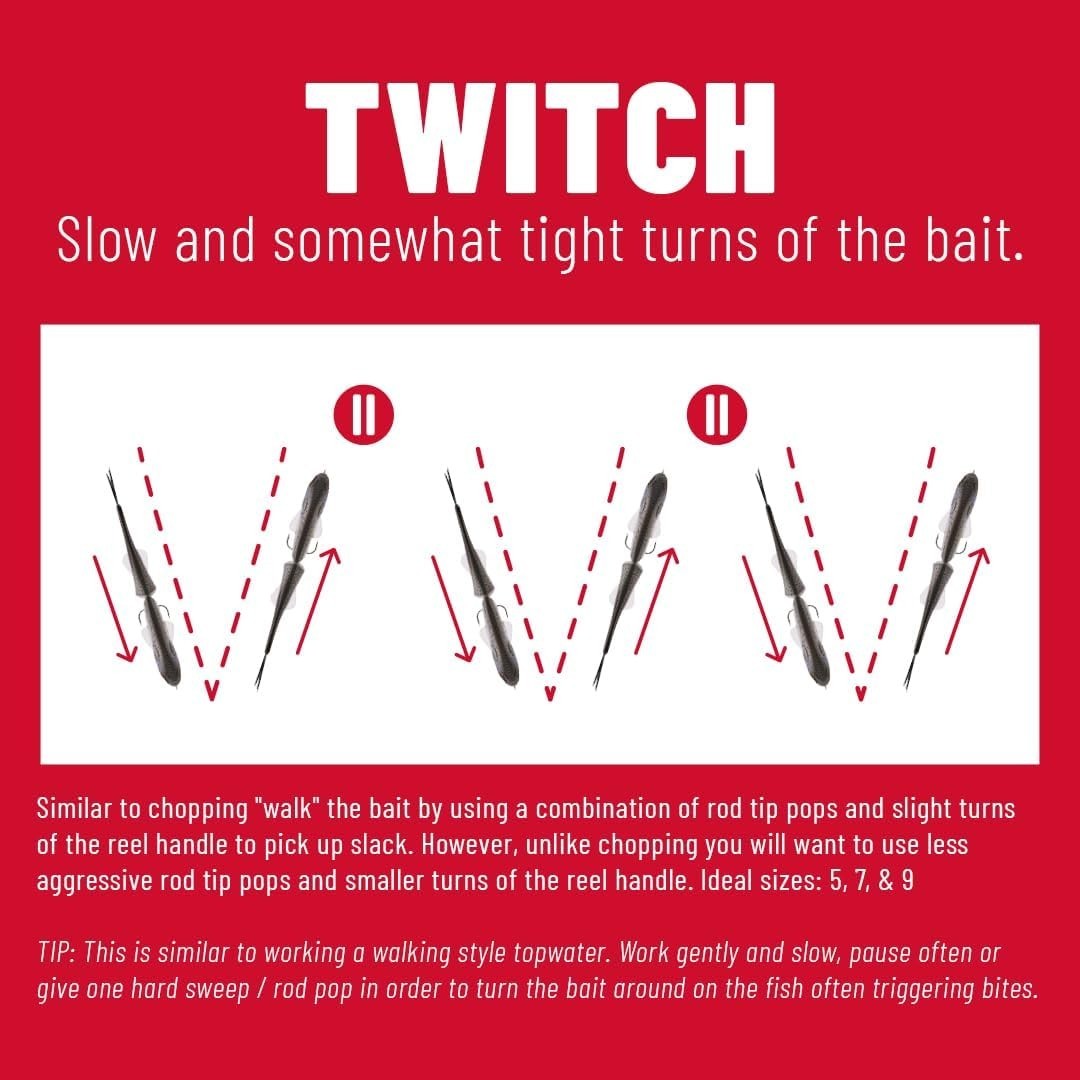 TWITCH

Slow and somewhat tight turns of the bait.

Similar to chopping "walk" the bait by using a combination of rod tip pops and slight turns of the reel handle to pick up slack. However, unlike chopping you will want to use less aggressive rod tip pops and smaller turns of the reel handle. Ideal sizes: 5, 7, & 9

TIP: This is similar to working a walking style topwater. Work gently and slow, pause often or give one hard sweep / rod pop in order to turn the bait around on the fish often triggering bites.