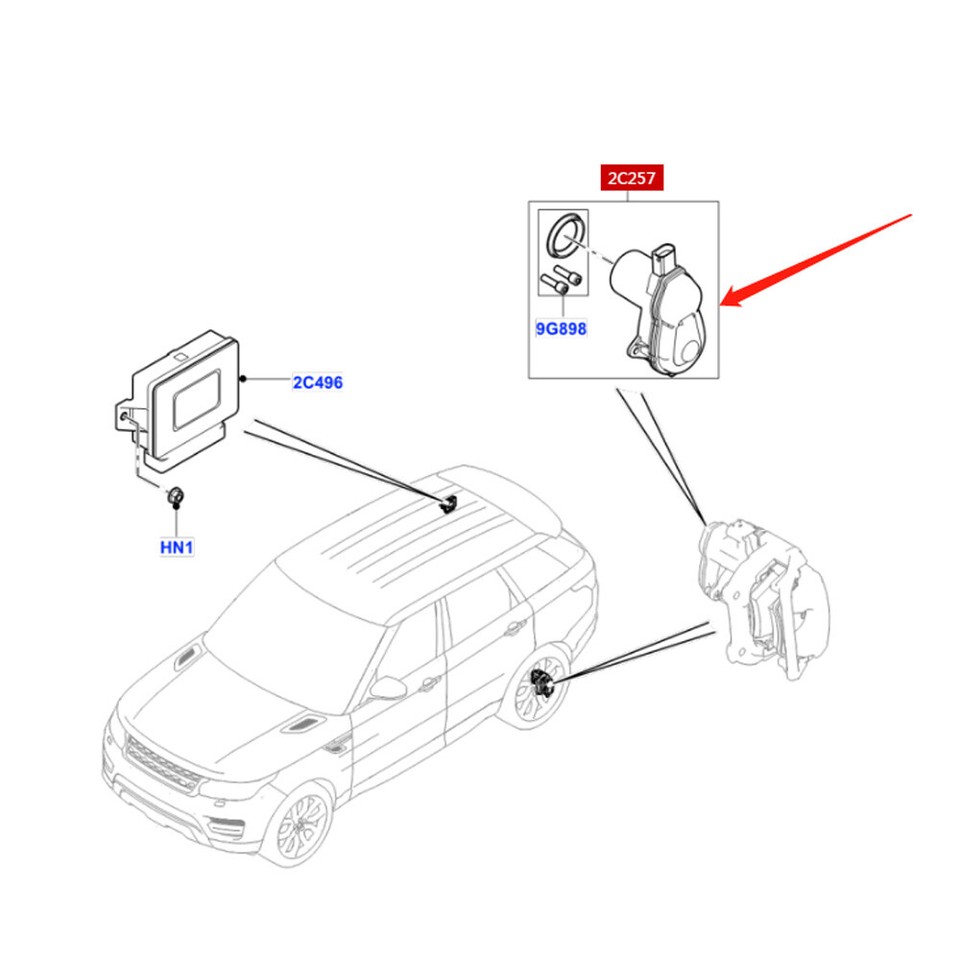 2C257

9G898

2C496

HN1