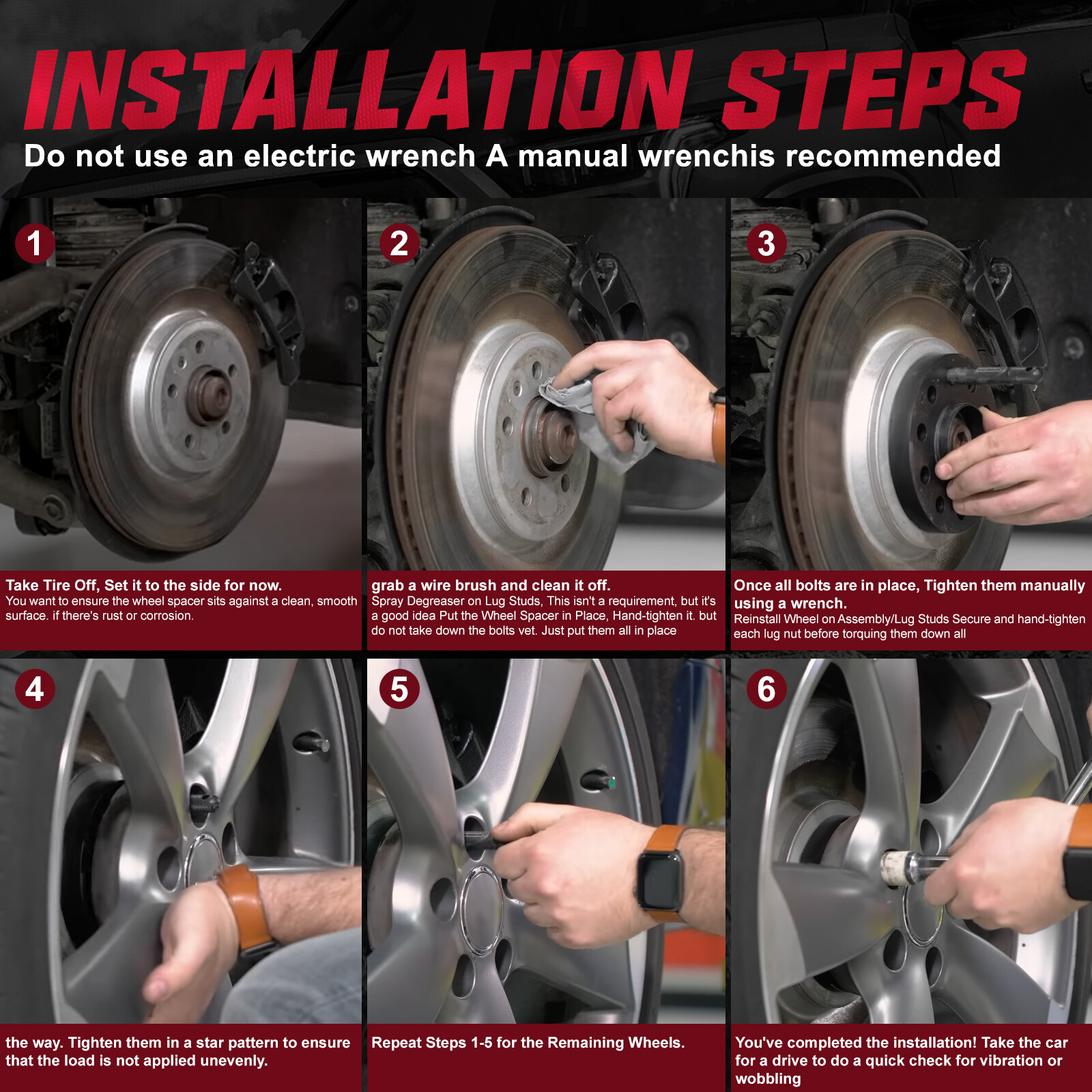 INSTALLATION STEPS

Do not use an electric wrench A manual wrenchis recommended

1

Take Tire Off, Set it to the side for now.
You want to ensure the wheel spacer sits against a clean, smooth surface. if there's rust or corrosion.

2

grab a wire brush and clean it off.
Spray Degreaser on Lug Studs, This isn't a requirement, but it's a good idea Put the Wheel Spacer in Place, Hand-tighten it. but do not take down the bolts vet. Just put them all in place

3

Once all bolts are in place, Tighten them manually using a wrench.
Reinstall Wheel on Assembly/Lug Studs Secure and hand-tighten each lug nut before torquing them down all

4

the way. Tighten them in a star pattern to ensure that the load is not applied unevenly.

5

Repeat Steps 1-5 for the Remaining Wheels.

6

You've completed the installation! Take the car for a drive to do a quick check for vibration or wobbling