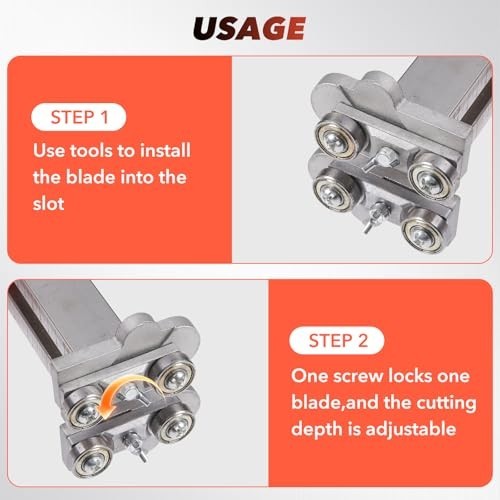 USAGE

STEP 1

Use tools to install the blade into the slot

STEP 2

One screw locks one blade,and the cutting depth is adjustable