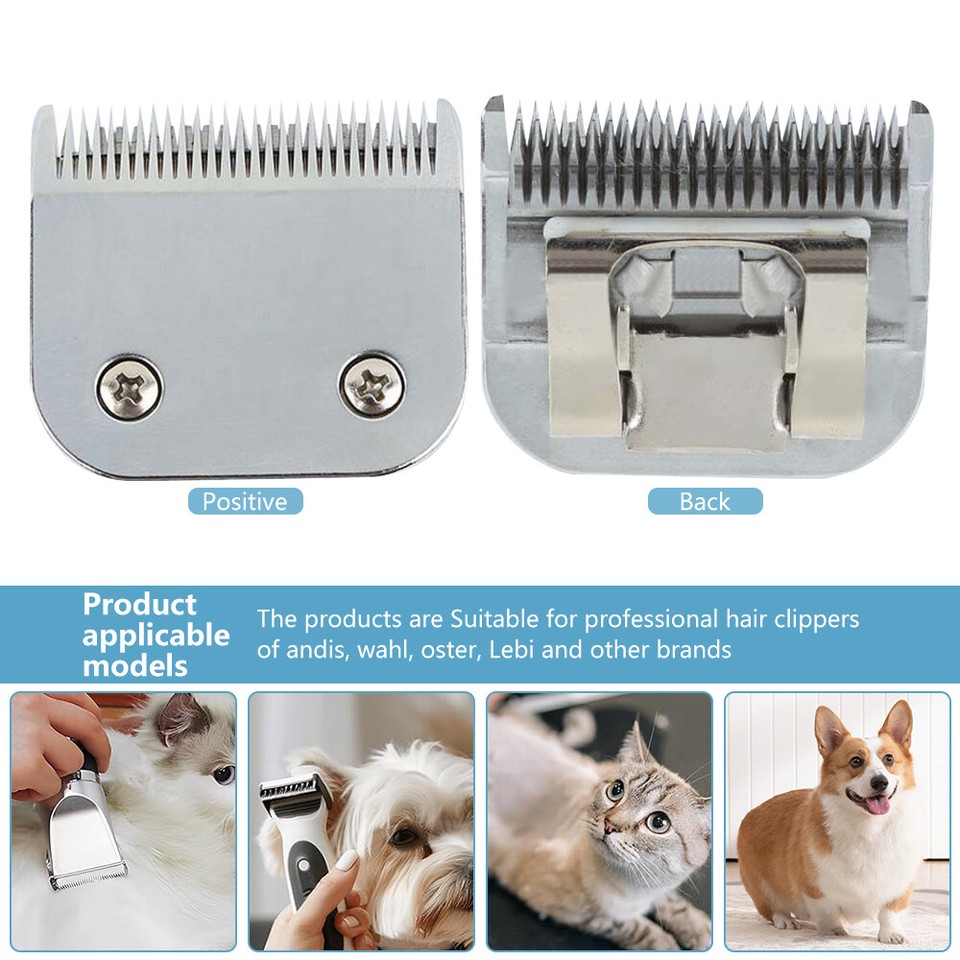 Positive

Back

Product applicable models

The products are Suitable for professional hair clippers of andis, wahl, oster, Lebi and other brands