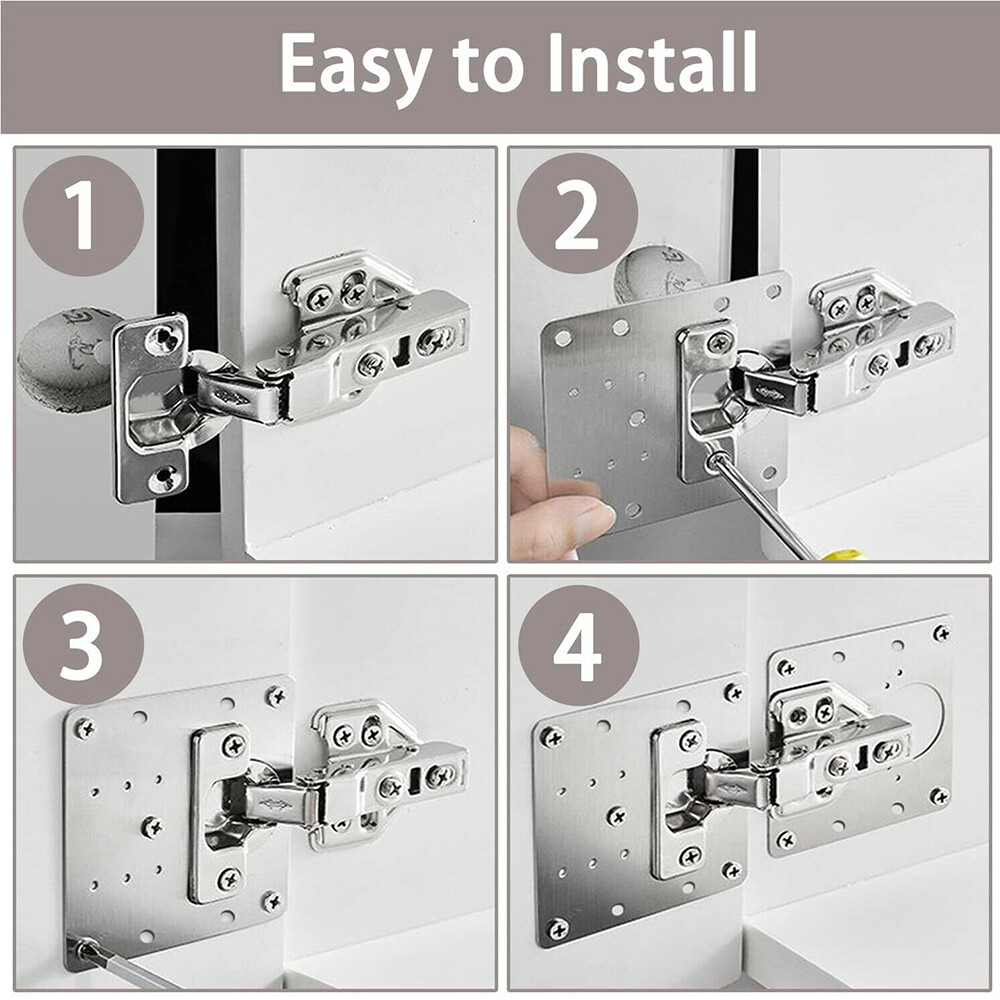 Easy to Install

1

2

3

4