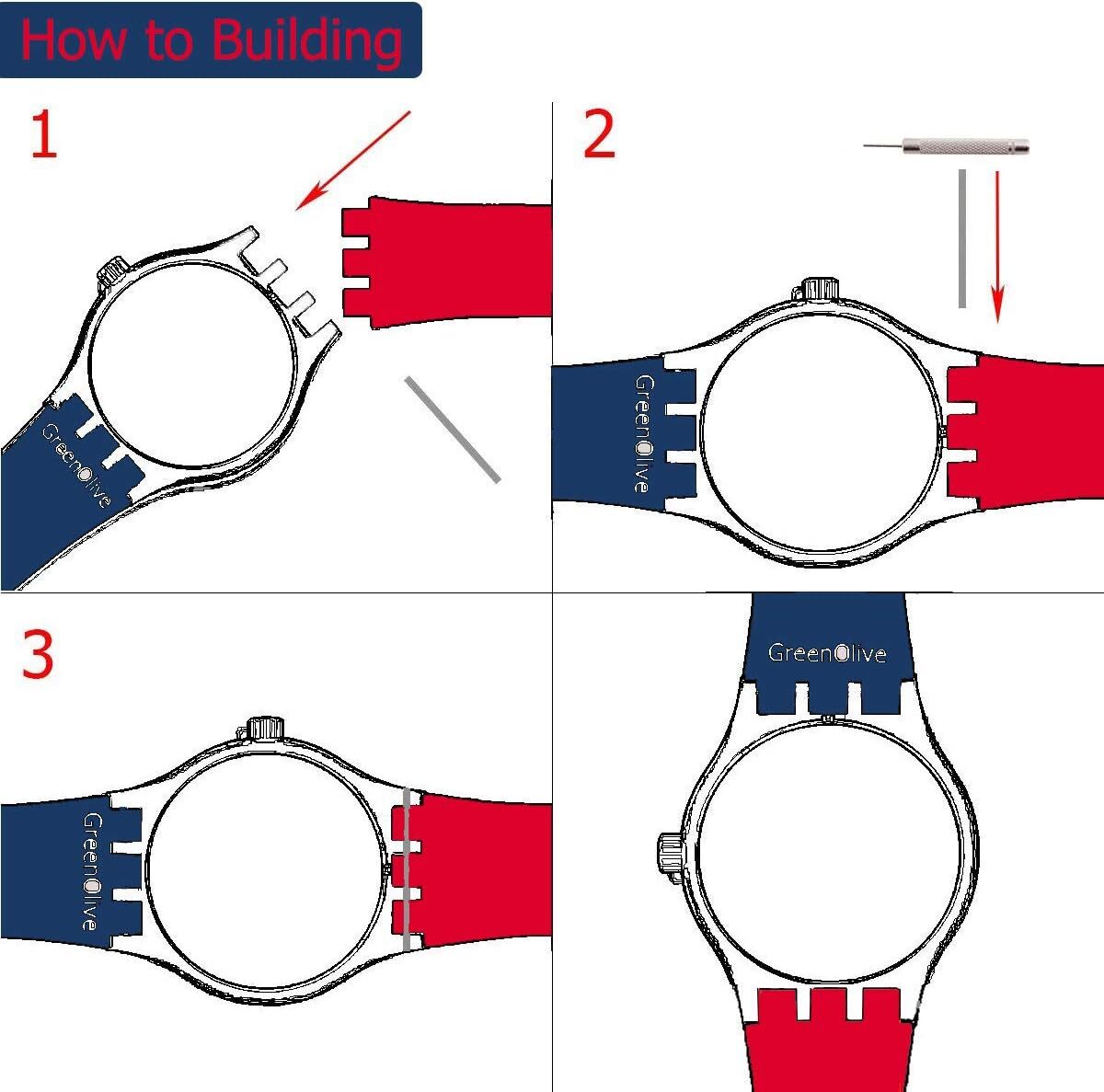 How to Building

1

GreenOlive

2

GreenOlive

3

GreenOlive

GreenOlive