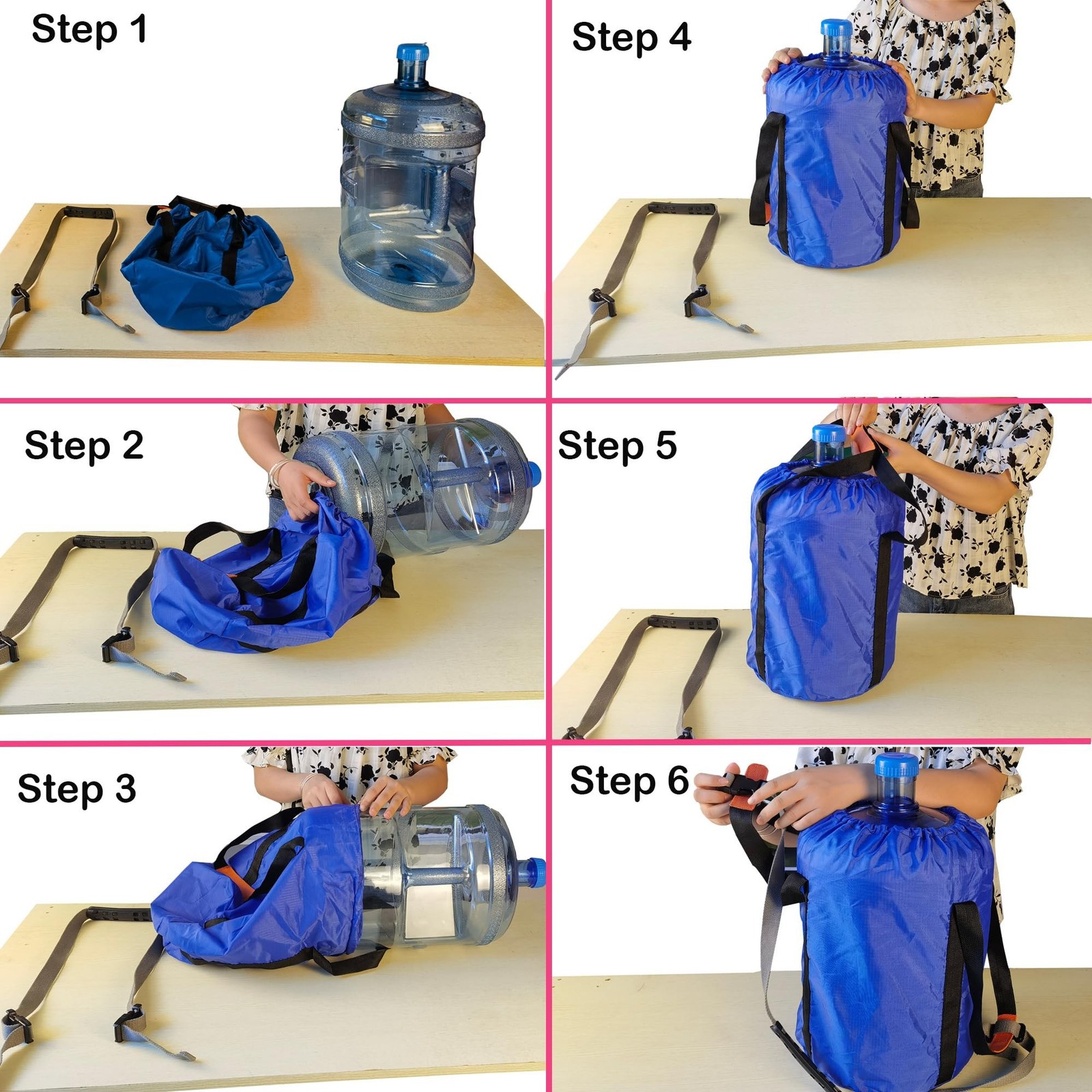 Step 1

Step 2

Step 3

Step 4

Step 5

Step 6