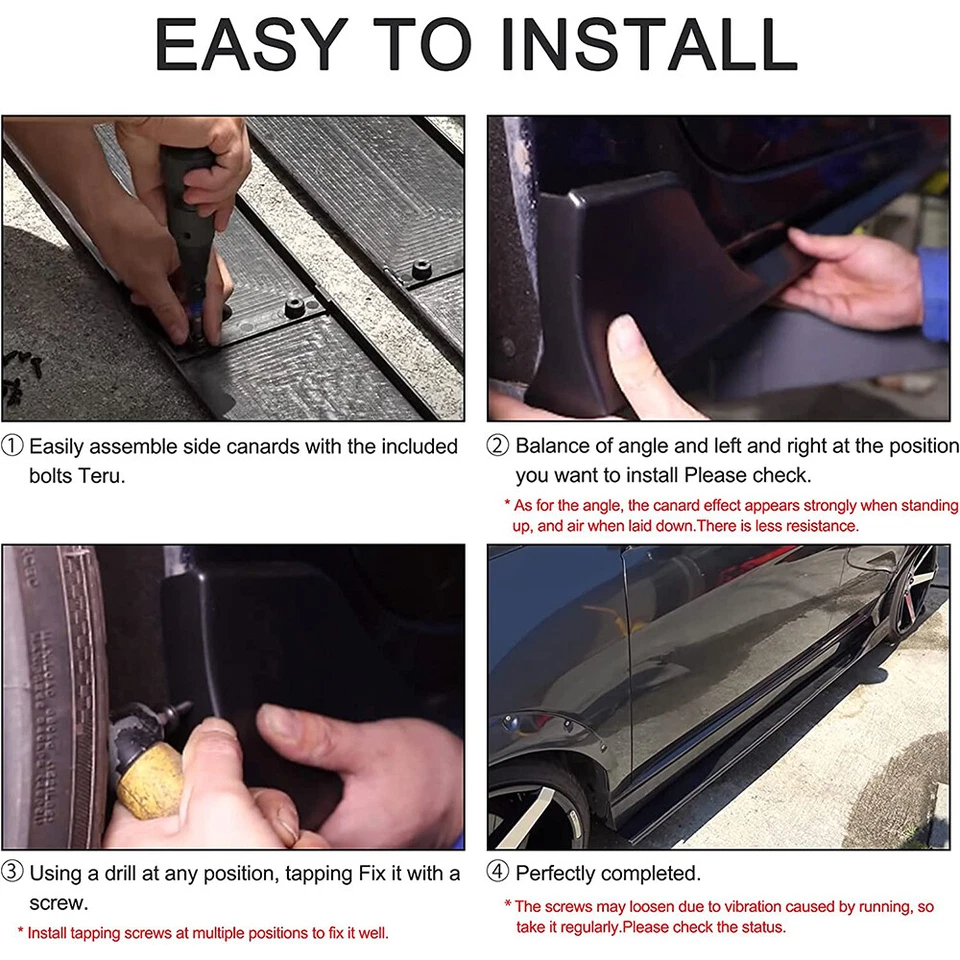 EASY TO INSTALL

① Easily assemble side canards with the included bolts Teru.

② Balance of angle and left and right at the position you want to install Please check.

* As for the angle, the canard effect appears strongly when standing up, and air when laid down.There is less resistance.

③ Using a drill at any position, tapping Fix it with a screw.

* Install tapping screws at multiple positions to fix it well.

④ Perfectly completed.

* The screws may loosen due to vibration caused by running, so take it regularly.Please check the status.