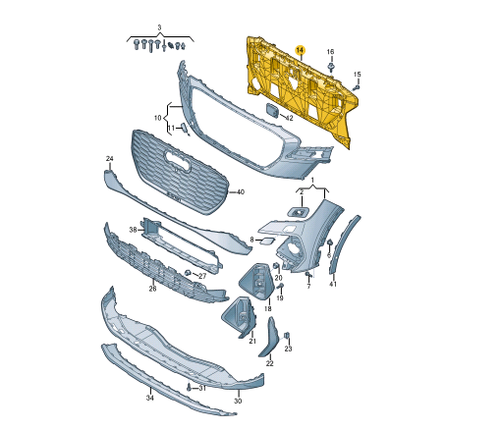 3
14
16
15
10
11
42
24
40
1
2
38
8
6
27
20
7
41
28
19
18
21
23
22
31
34
30