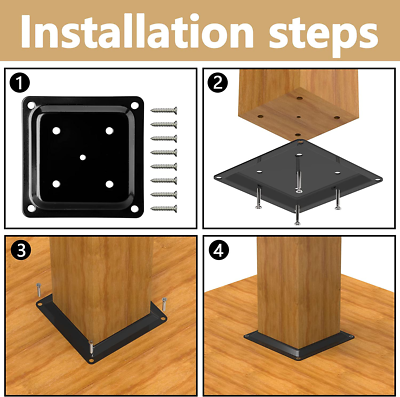 Installation steps

1

2

3

4