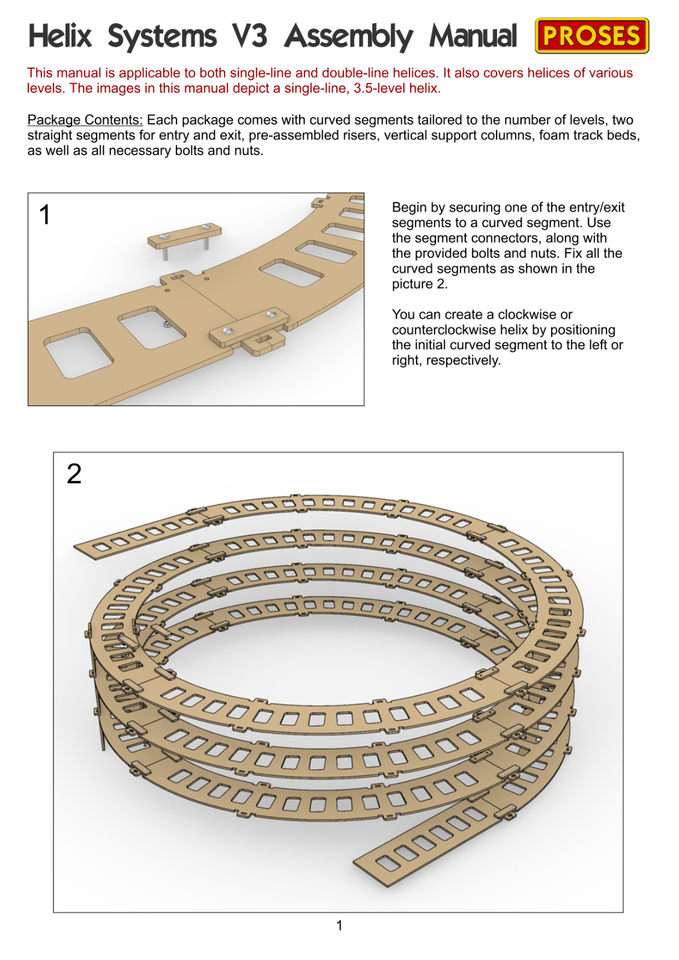 Helix Systems V3 Assembly Manual PROSES

This manual is applicable to both single-line and double-line helices. It also covers helices of various levels. The images in this manual depict a single-line, 3.5-level helix.

Package Contents: Each package comes with curved segments tailored to the number of levels, two straight segments for entry and exit, pre-assembled risers, vertical support columns, foam track beds, as well as all necessary bolts and nuts.

1

Begin by securing one of the entry/exit segments to a curved segment. Use the segment connectors, along with the provided bolts and nuts. Fix all the curved segments as shown in the picture 2.

You can create a clockwise or counterclockwise helix by positioning the initial curved segment to the left or right, respectively.

2

1