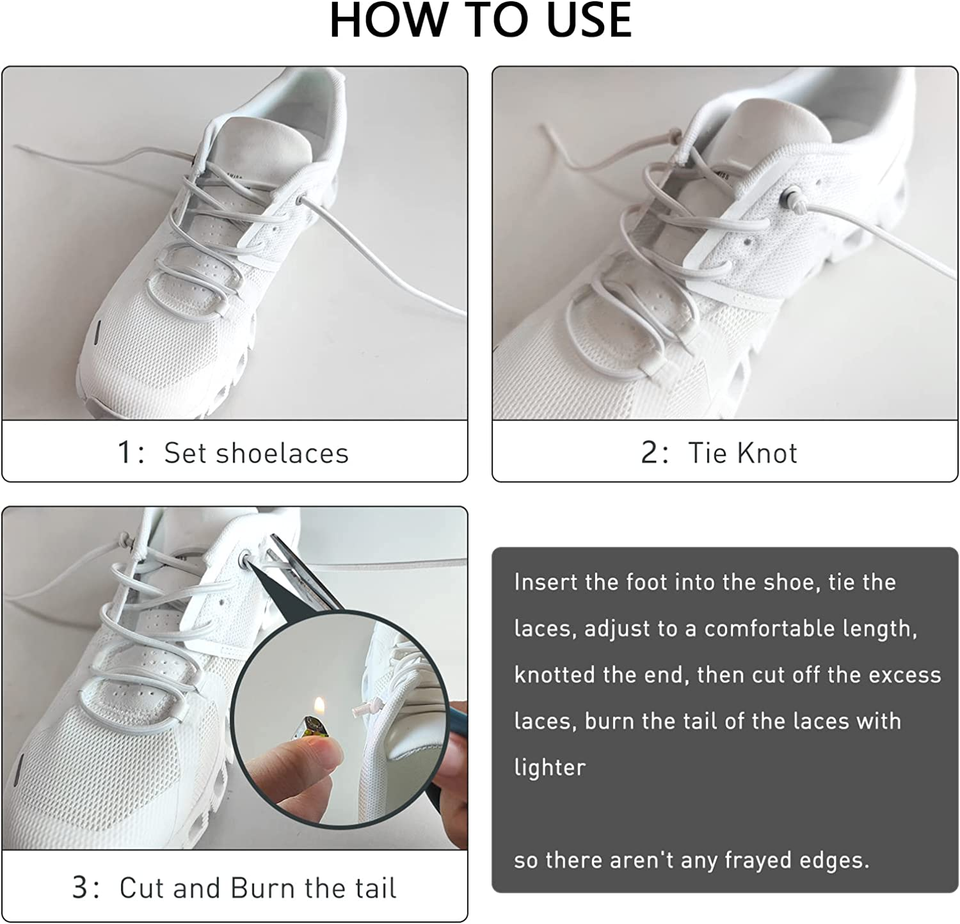 HOW TO USE

1: Set shoelaces

2: Tie Knot

3: Cut and Burn the tail

Insert the foot into the shoe, tie the laces, adjust to a comfortable length, knotted the end, then cut off the excess laces, burn the tail of the laces with lighter

so there aren't any frayed edges.