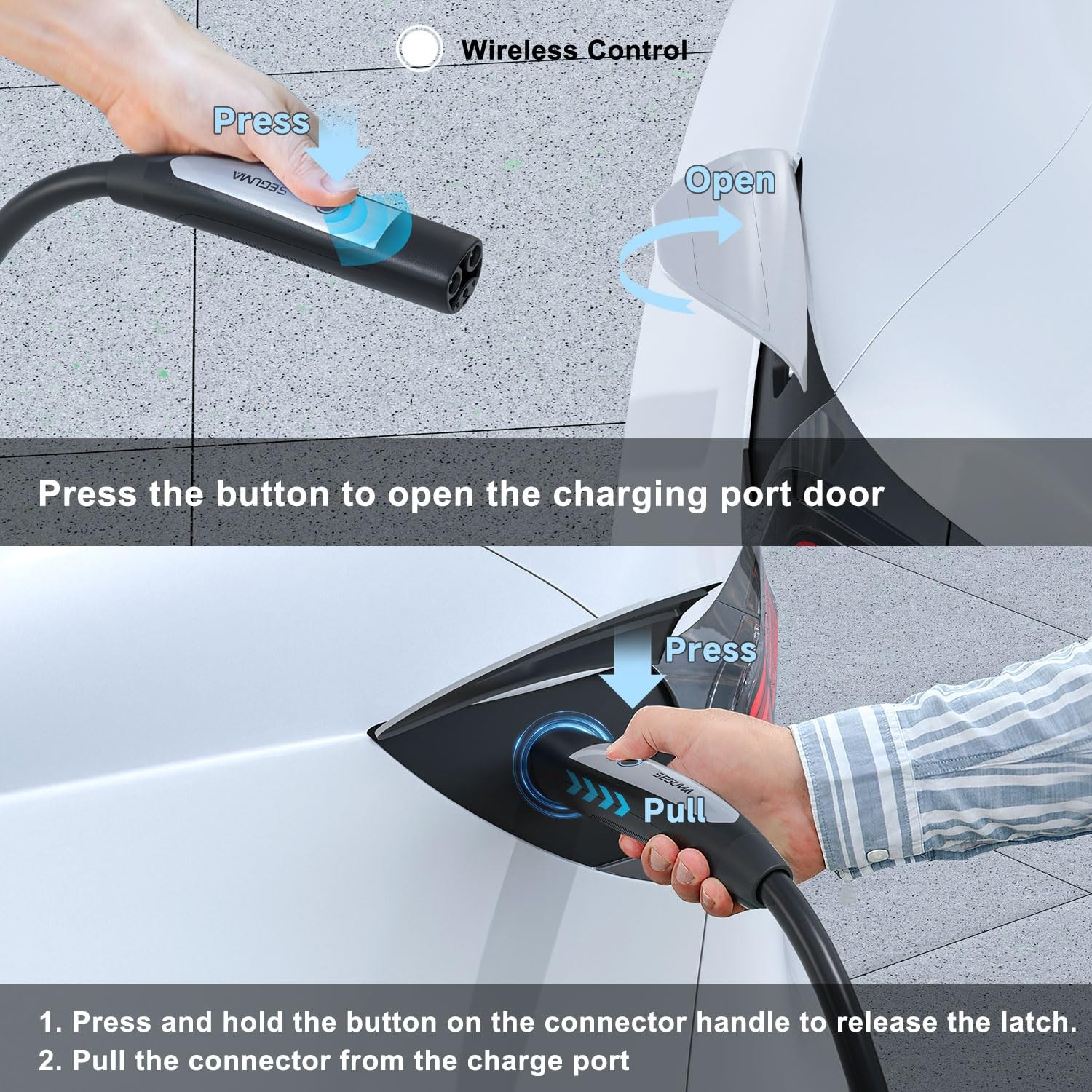 Wireless Control

Press

SEGUMA

Open

Press the button to open the charging port door

Press

SEGUMA

Pull

1. Press and hold the button on the connector handle to release the latch.
2. Pull the connector from the charge port