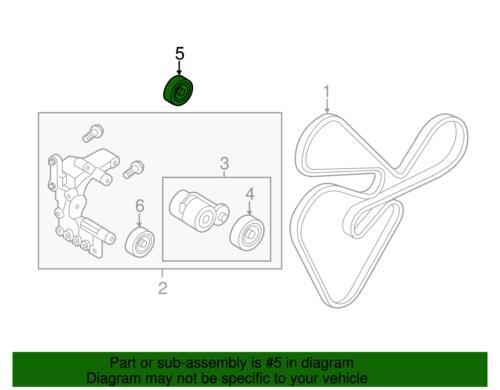 5
1
3
4
6
2

Part or sub-assembly is #5 in diagram
Diagram may not be specific to your vehicle