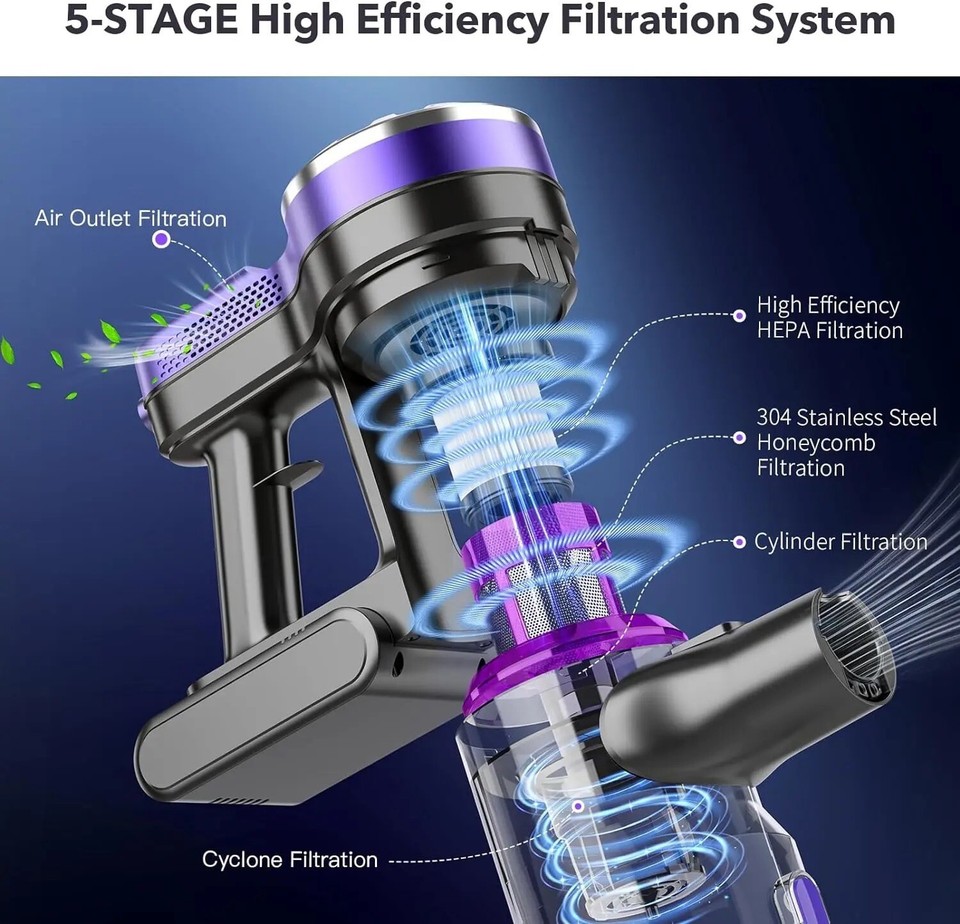 5-STAGE High Efficiency Filtration System

Air Outlet Filtration

High Efficiency HEPA Filtration

304 Stainless Steel Honeycomb Filtration

Cylinder Filtration

Cyclone Filtration