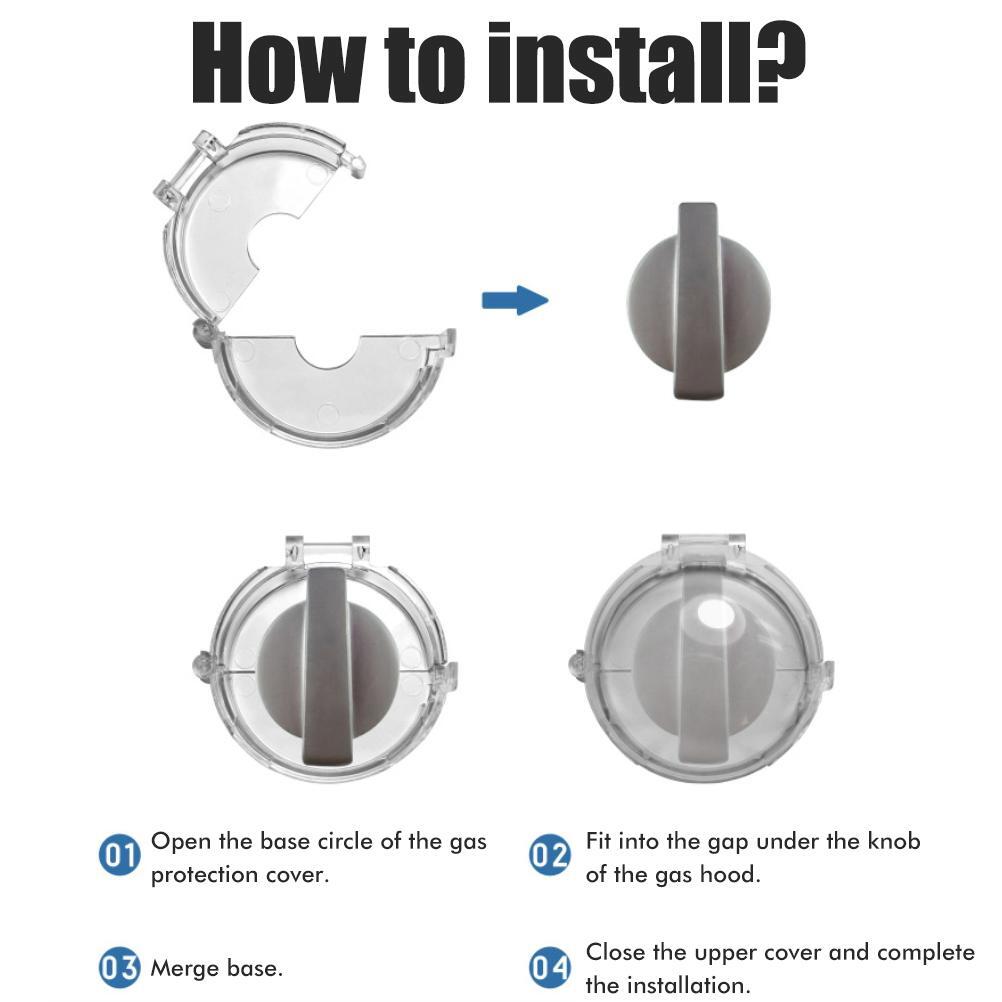 How to install?

01 Open the base circle of the gas protection cover.

02 Fit into the gap under the knob of the gas hood.

03 Merge base.

04 Close the upper cover and complete the installation.