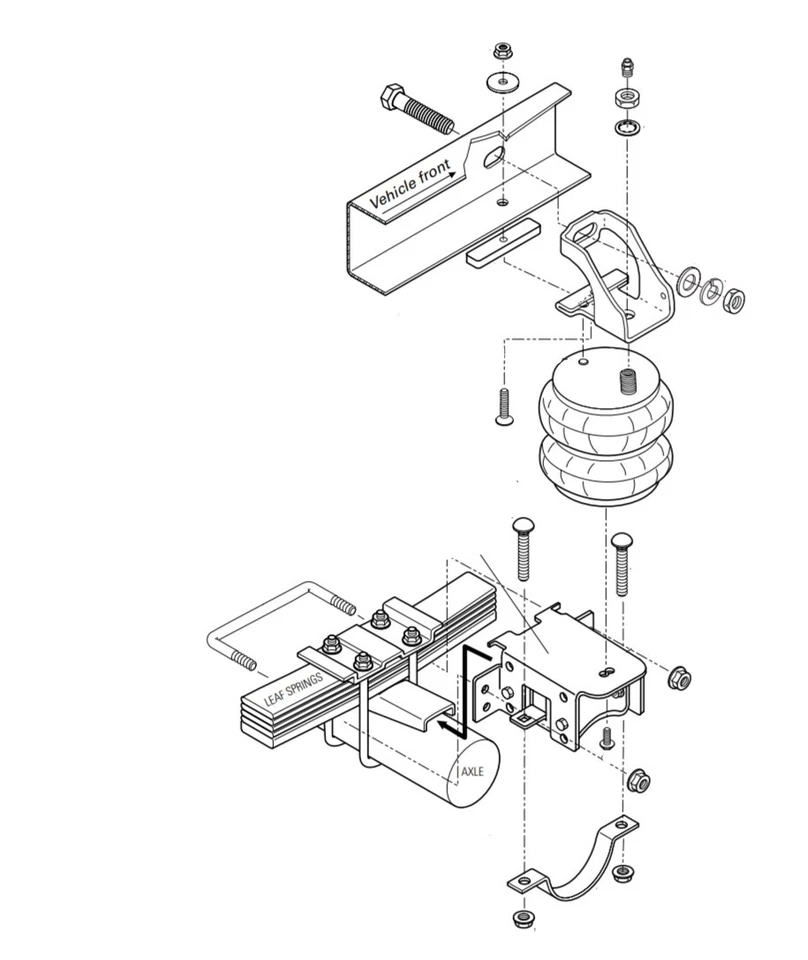 Vehicle front

LEAF SPRINGS

AXLE