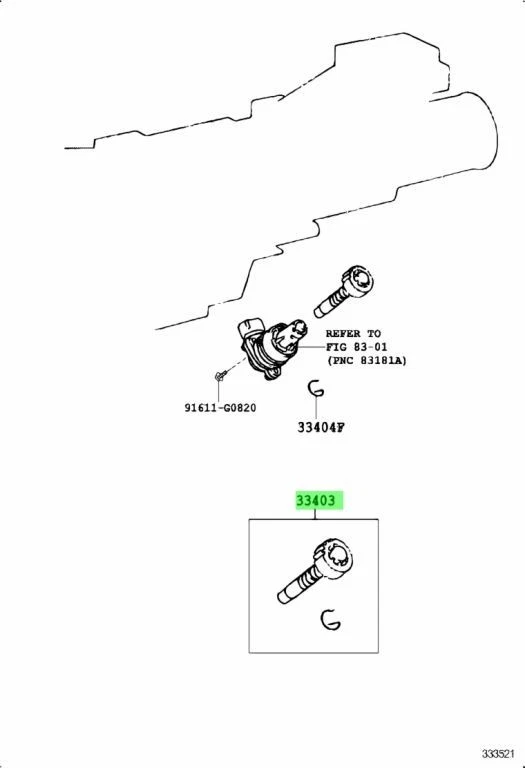 REFER TO
FIG 83-01
(PNC 83181A)

91611-G0820

33404F

33403

333521