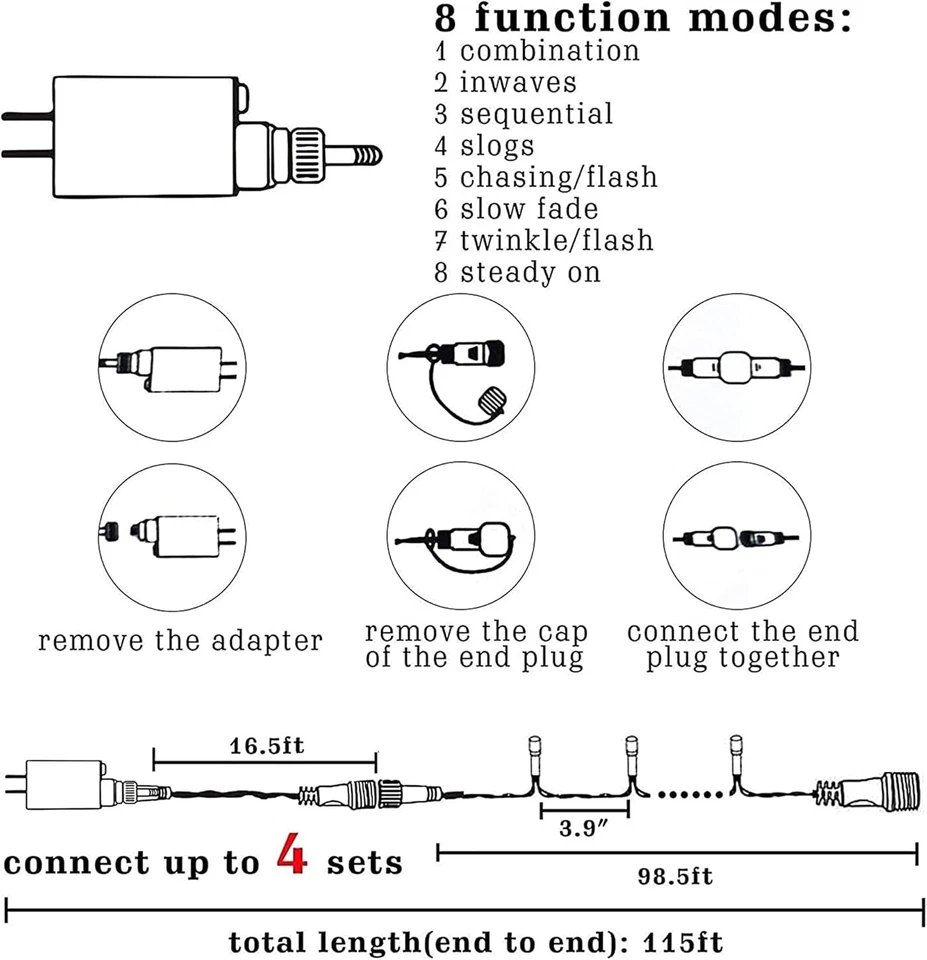 8 function modes:
1 combination
2 inwaves
3 sequential
4 slogs
5 chasing/flash
6 slow fade
7 twinkle/flash
8 steady on

remove the adapter

remove the cap of the end plug

connect the end plug together

16.5ft

3.9″

connect up to 4 sets

98.5ft

total length(end to end): 115ft