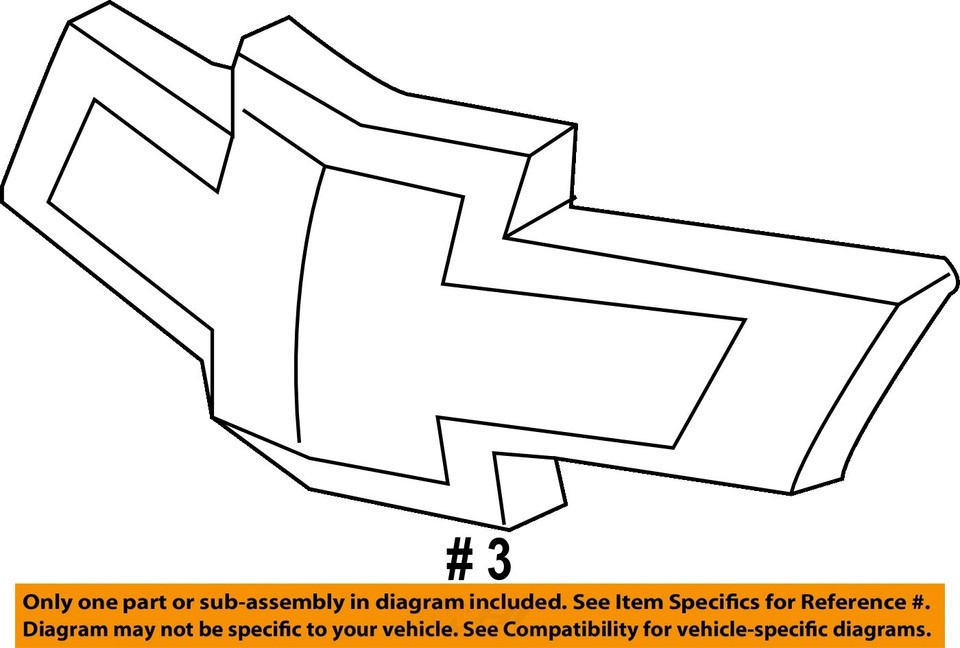 # 3

Only one part or sub-assembly in diagram included. See Item Specifics for Reference #.
Diagram may not be specific to your vehicle. See Compatibility for vehicle-specific diagrams.