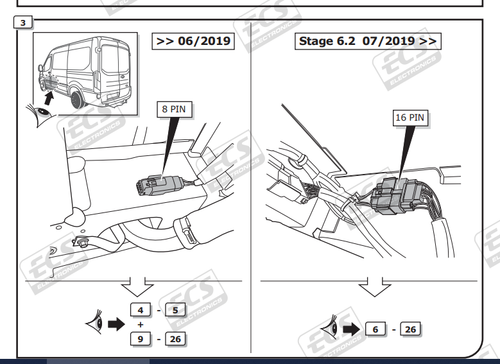 3

>> 06/2019

8 PIN

4 - 5
+
9 - 26

Stage 6.2 07/2019 >>

16 PIN

6 - 26

ECS ELECTRONICS