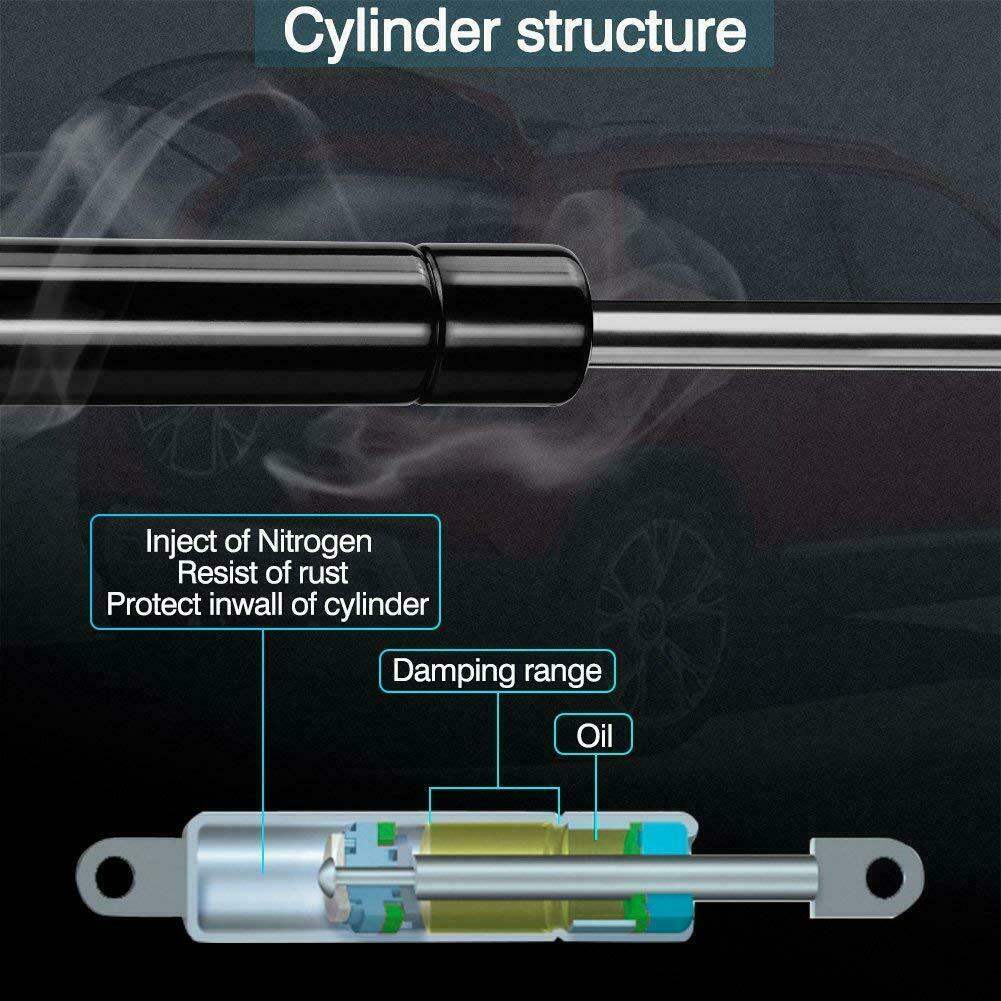 Cylinder structure

Inject of Nitrogen
Resist of rust
Protect inwall of cylinder

Damping range

Oil