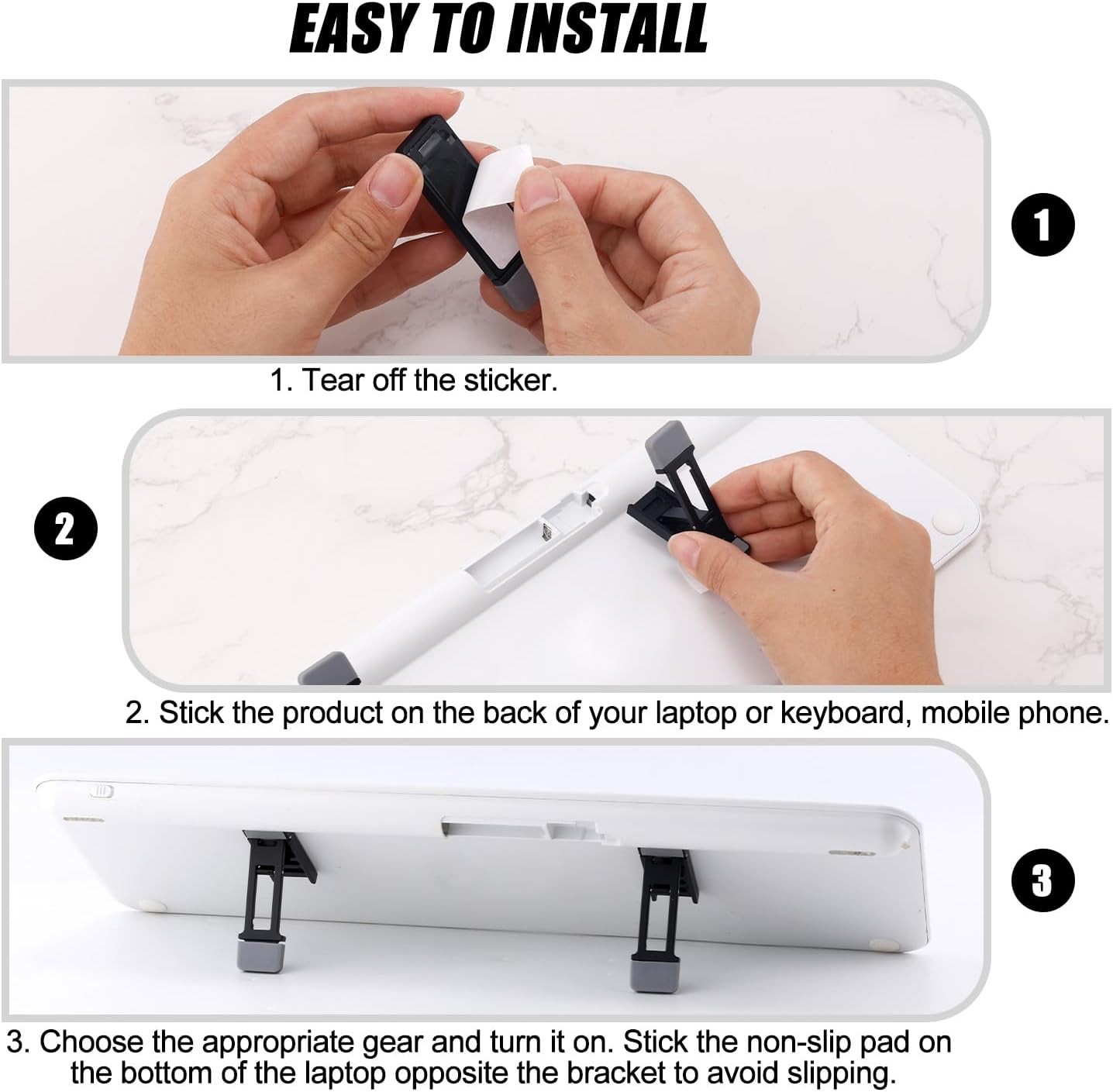 EASY TO INSTALL

1

1. Tear off the sticker.

2

2. Stick the product on the back of your laptop or keyboard, mobile phone.

3

3. Choose the appropriate gear and turn it on. Stick the non-slip pad on the bottom of the laptop opposite the bracket to avoid slipping.