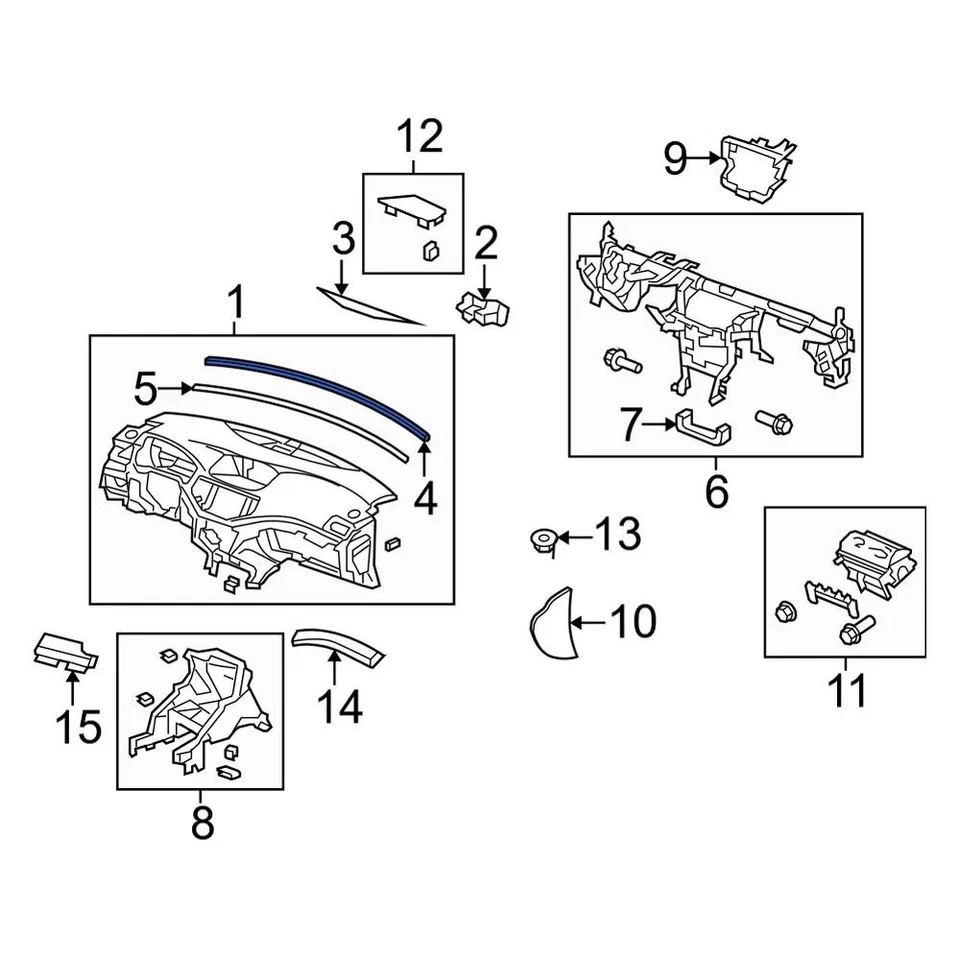 12
9
3
2
1
5
4
7
6
13
10
11
15
14
8