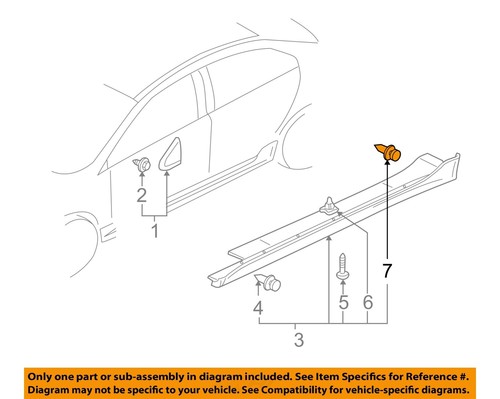 2
1
7
4
5
6
3

Only one part or sub-assembly in diagram included. See Item Specifics for Reference #. Diagram may not be specific to your vehicle. See Compatibility for vehicle-specific diagrams.