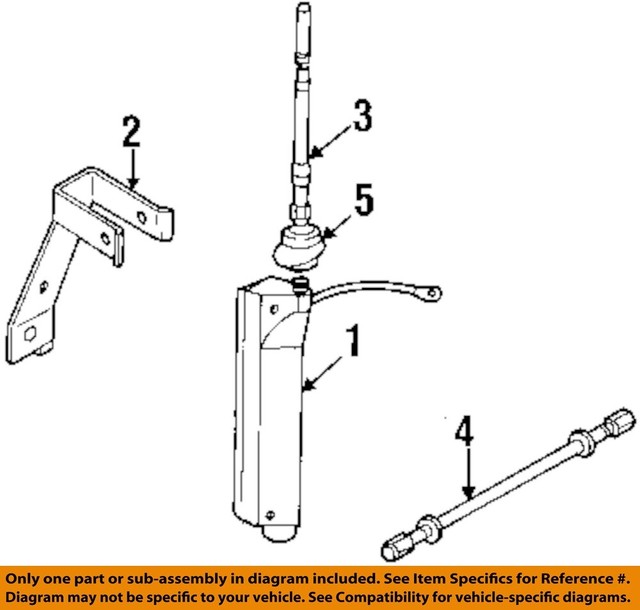 2

3

5

1

4

Only one part or sub-assembly in diagram included. See Item Specifics for Reference #.
Diagram may not be specific to your vehicle. See Compatibility for vehicle-specific diagrams.