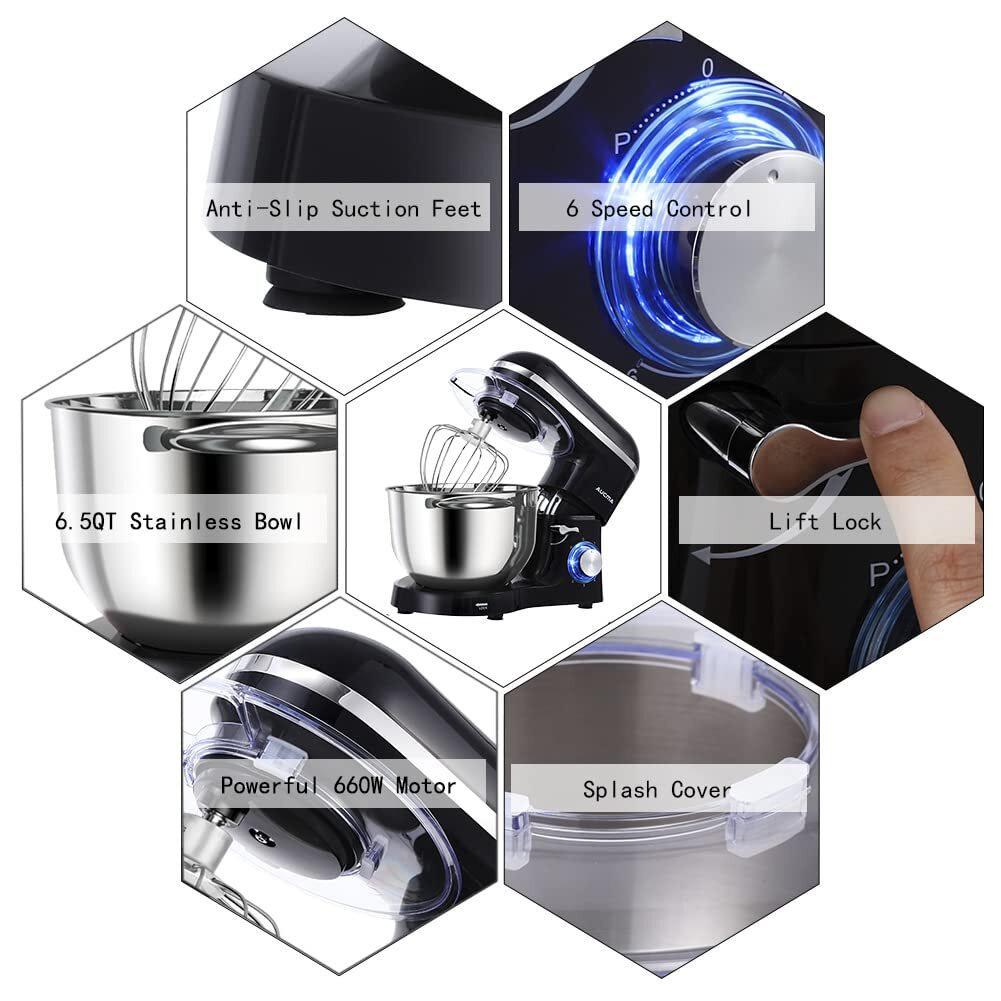 Anti-Slip Suction Feet

0

P

6 Speed Control

6.5QT Stainless Bowl

AUCMA

Lift Lock

P

Powerful 660W Motor

Splash Cover