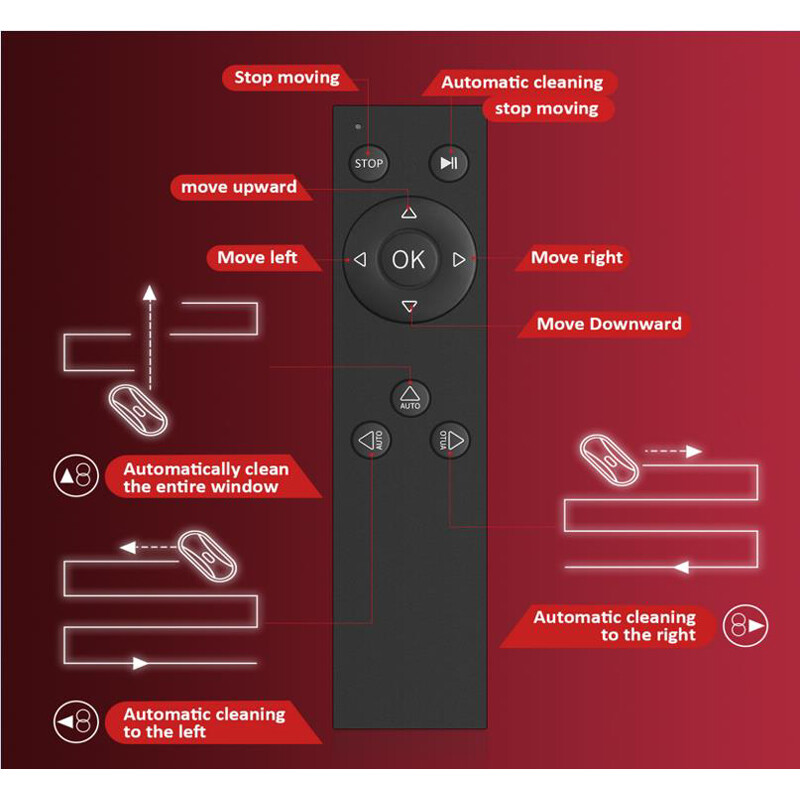 Stop moving

Automatic cleaning
stop moving

STOP

move upward

Move left

OK

Move right

Move Downward

AUTO

AUTO

AUTO

Automatically clean
the entire window

Automatic cleaning
to the right

Automatic cleaning
to the left